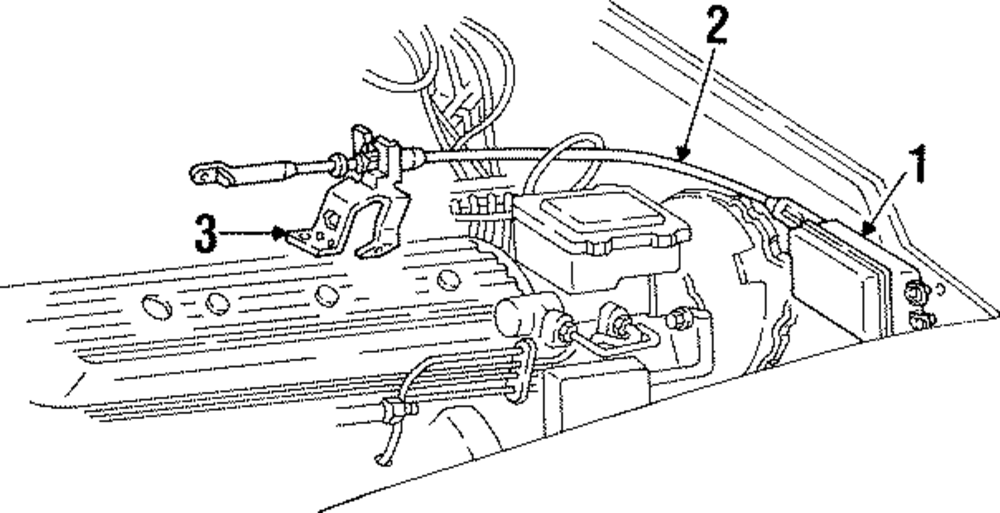 2
1
3