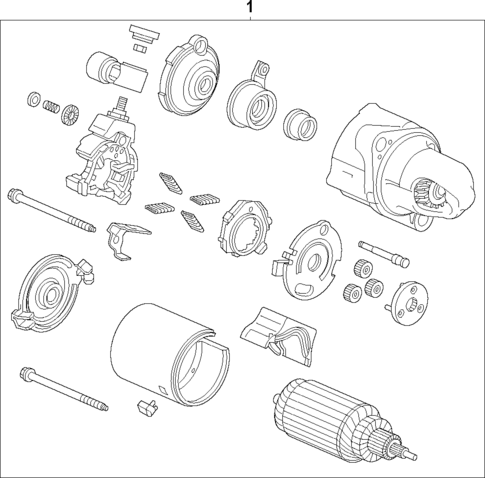 1