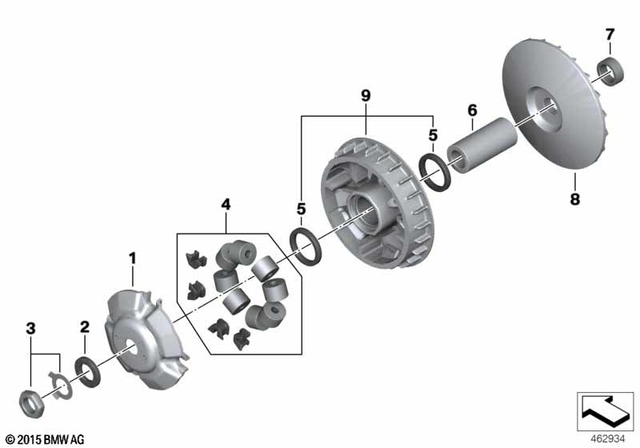 7
9
6
5
8
4
5
1
3
2
© 2015 BMW AG
462934