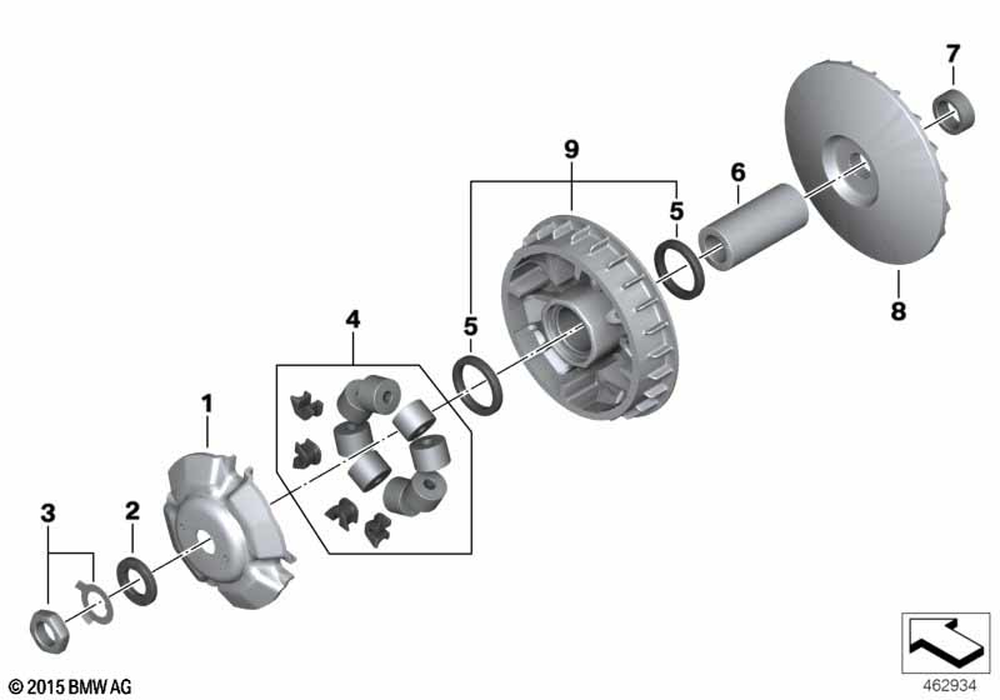 7
9
6
5
8
4
5
1
3
2
© 2015 BMW AG
462934