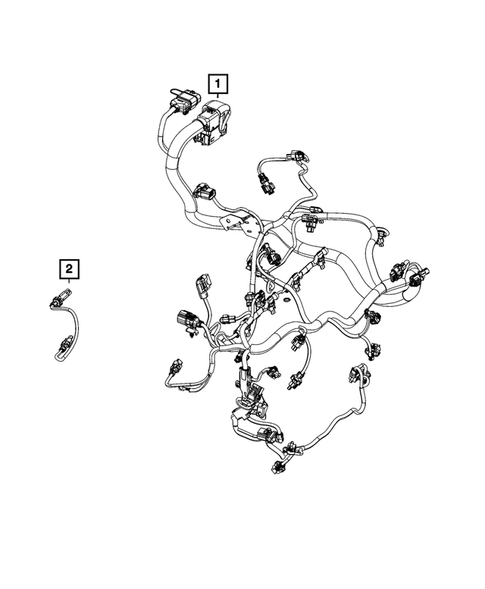 1

2