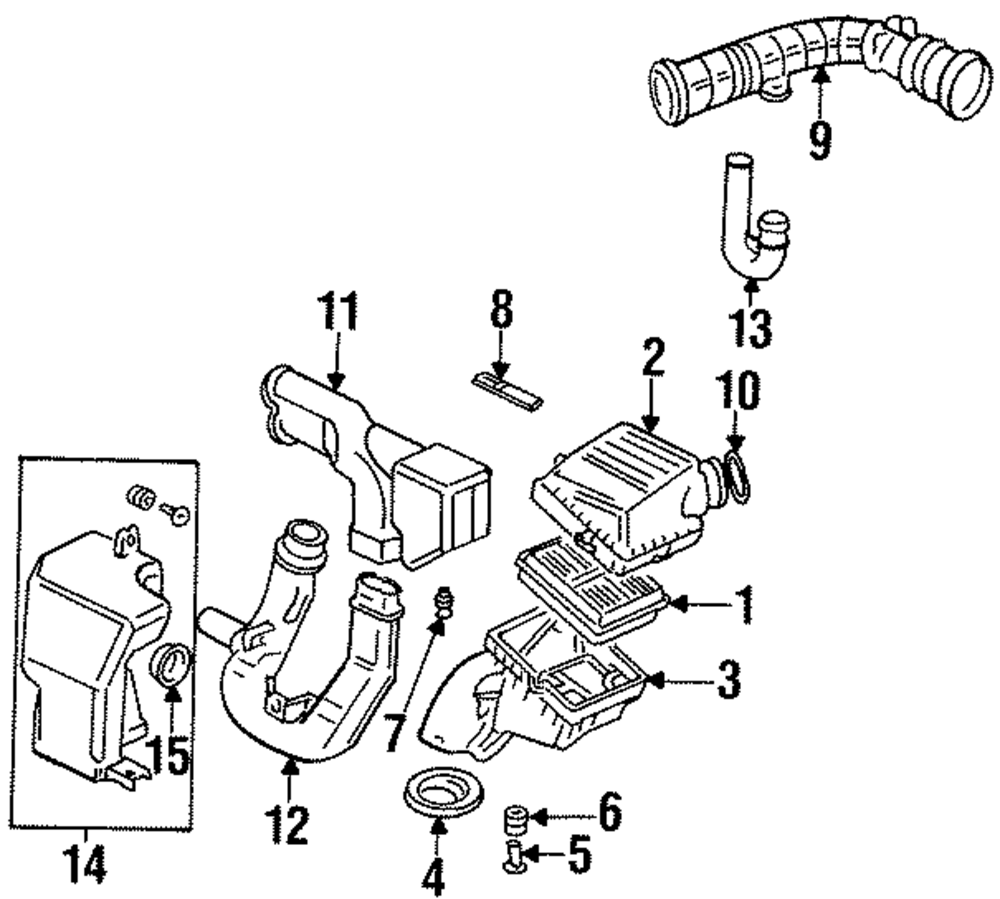 9
13
11
8
2
10
1
3
7
15
12
6
5
4
14