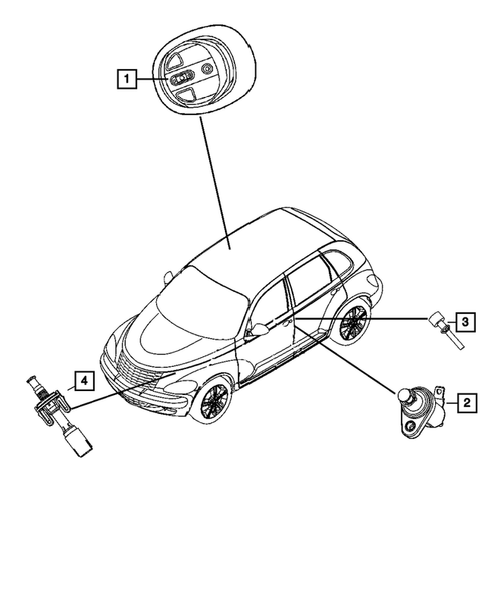 1
3
4
2