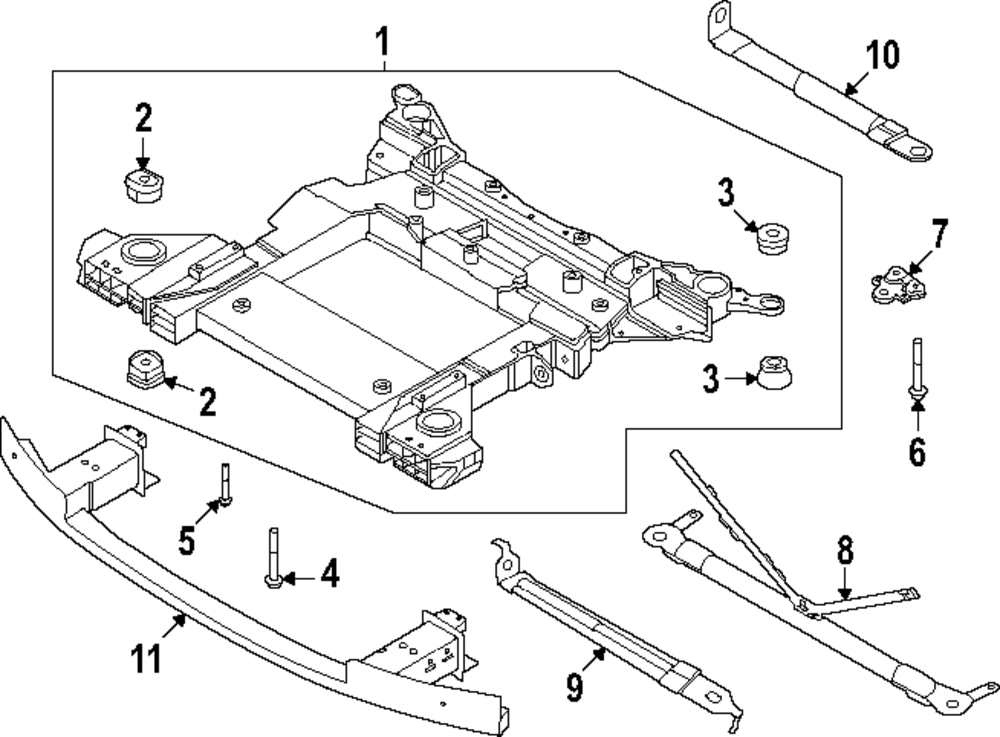 1
10
2
3
7
2
3
6
5
4
8
11
9