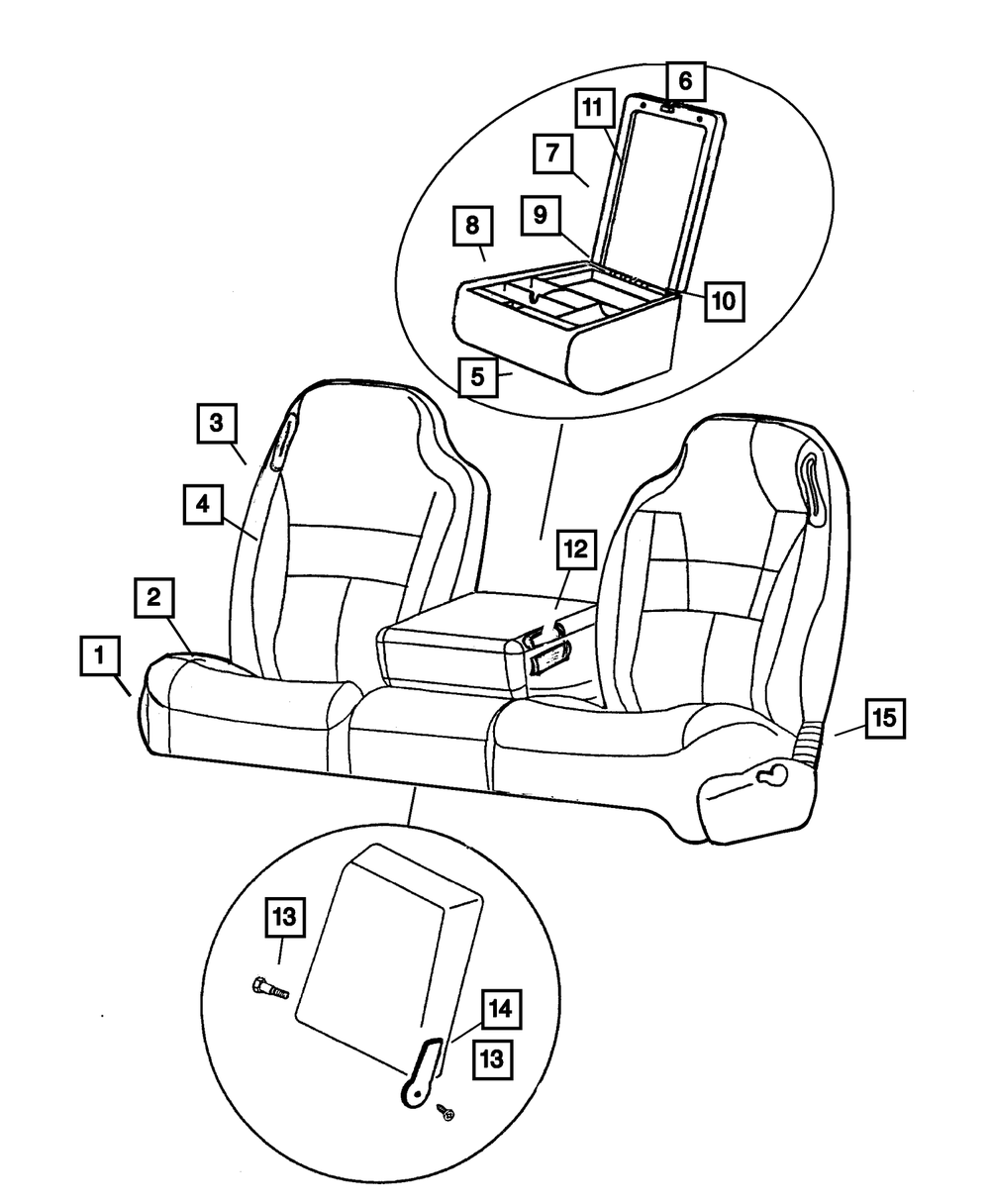 6
11
7
9
8
10
5
3
4
12
2
1
15
13
14
13