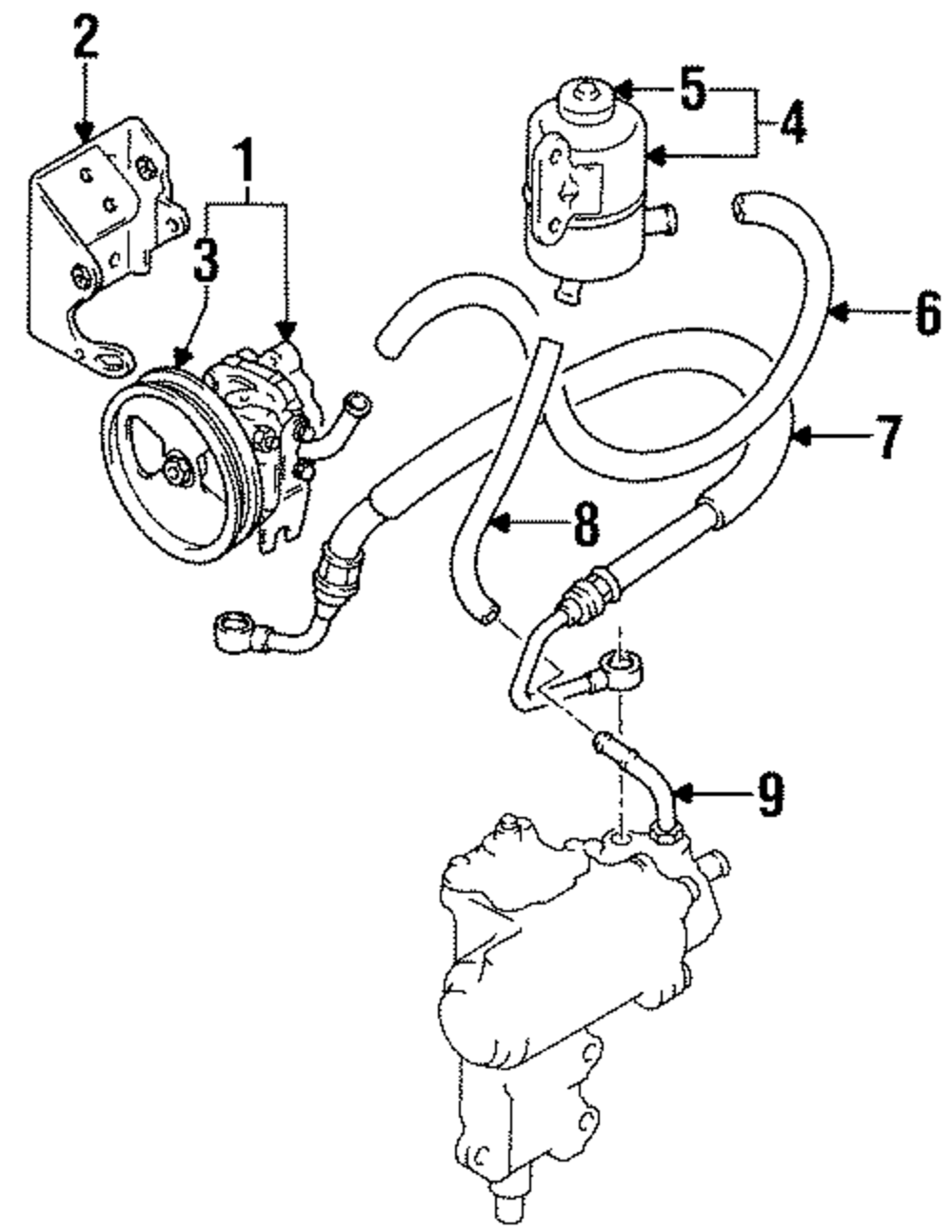 2
1
3
5
4
6
7
8
9