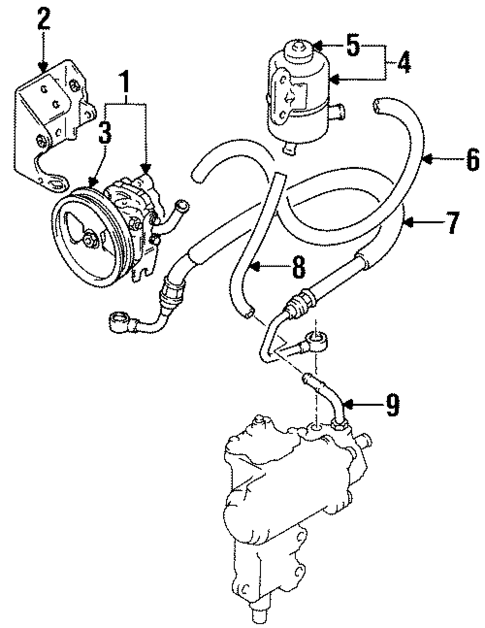 2
1
3
5
4
6
7
8
9