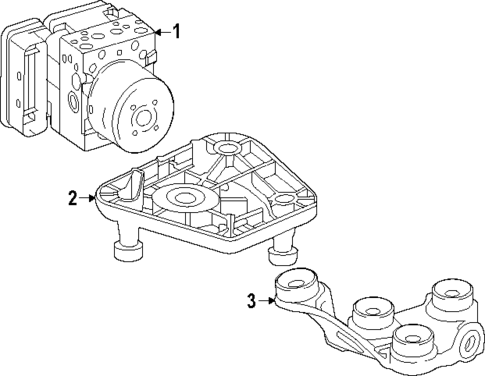 1
2
3