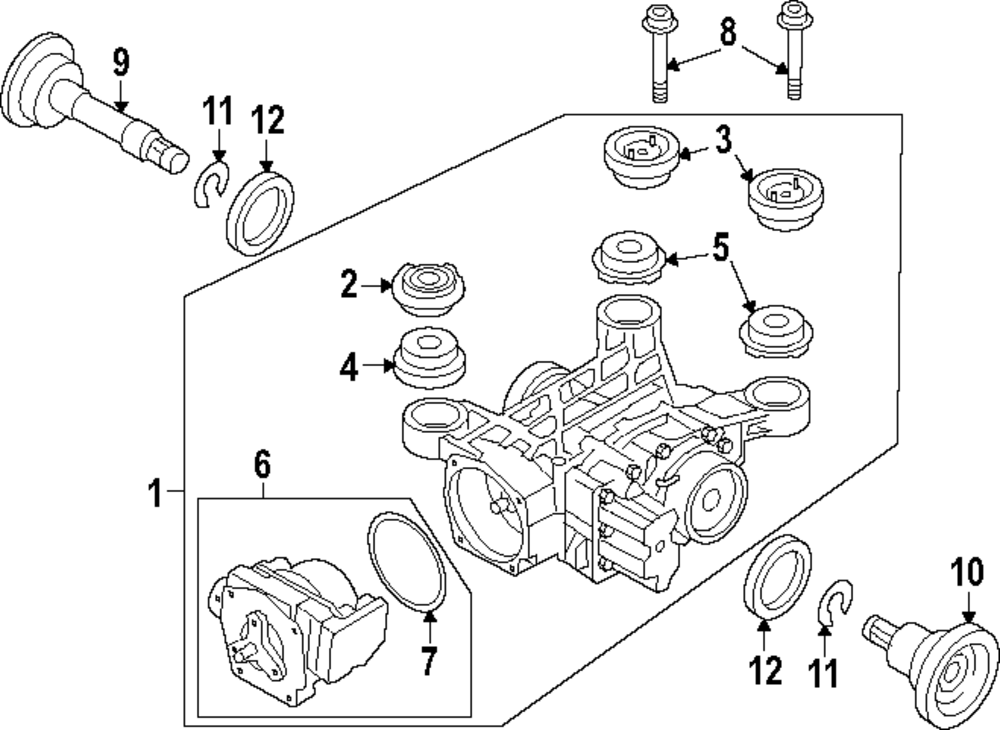 9
11
12
8
3
5
2
4
1
6
7
12
11
10