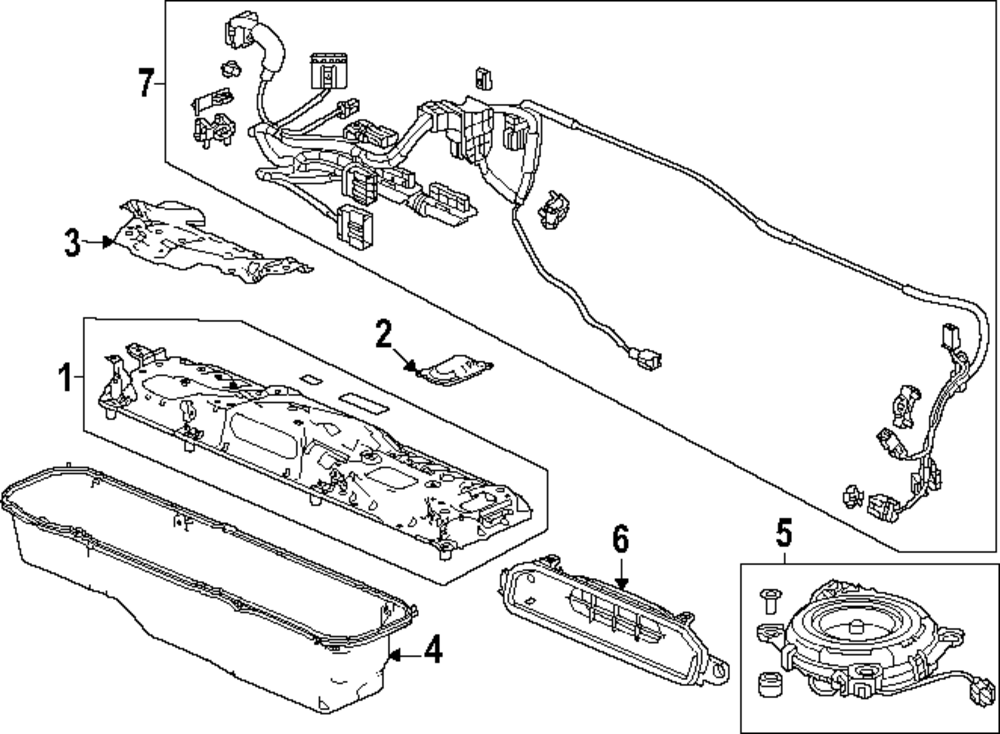 7
3
2
1
6
5
4