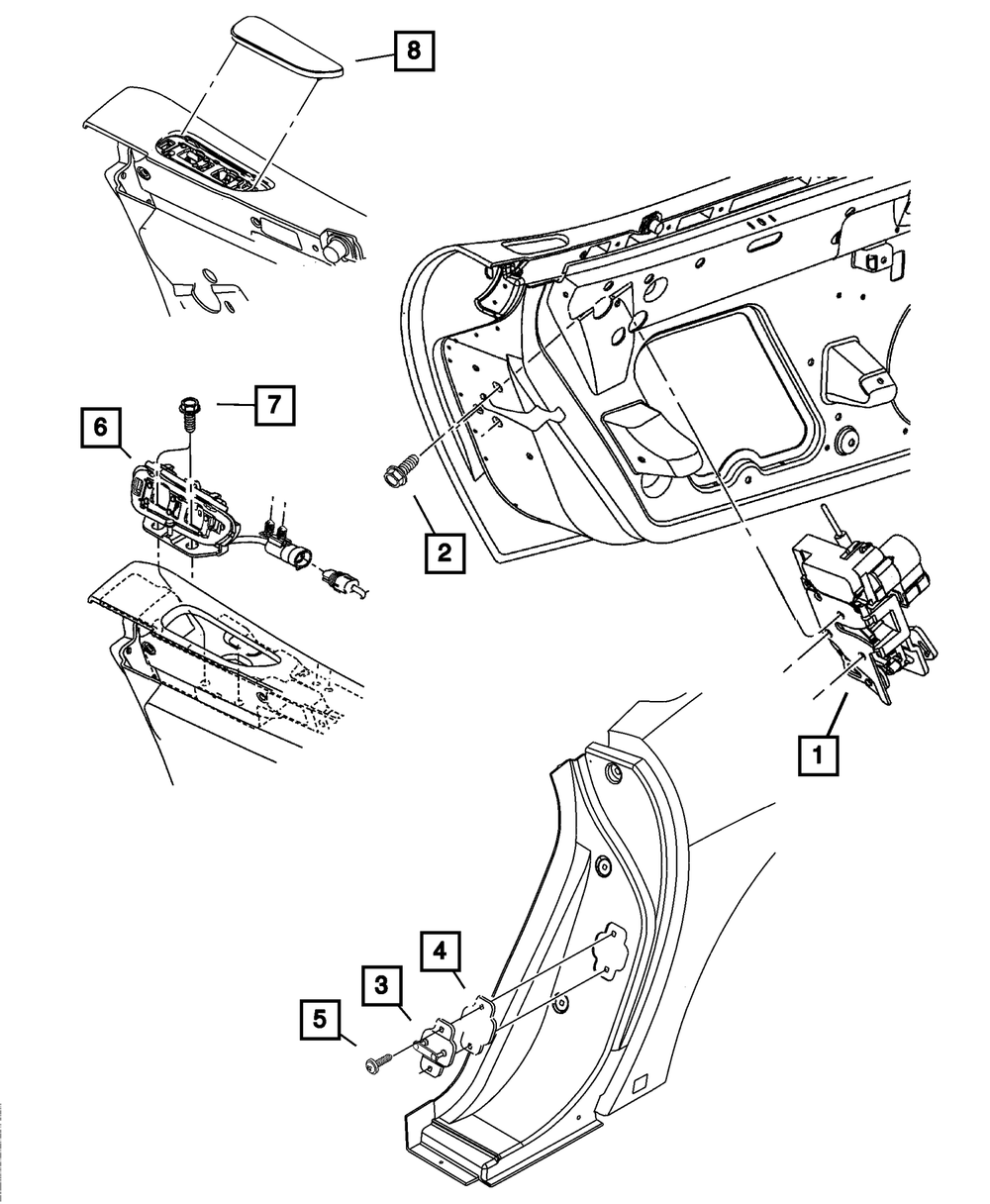 8
7
6
2
1
4
3
5