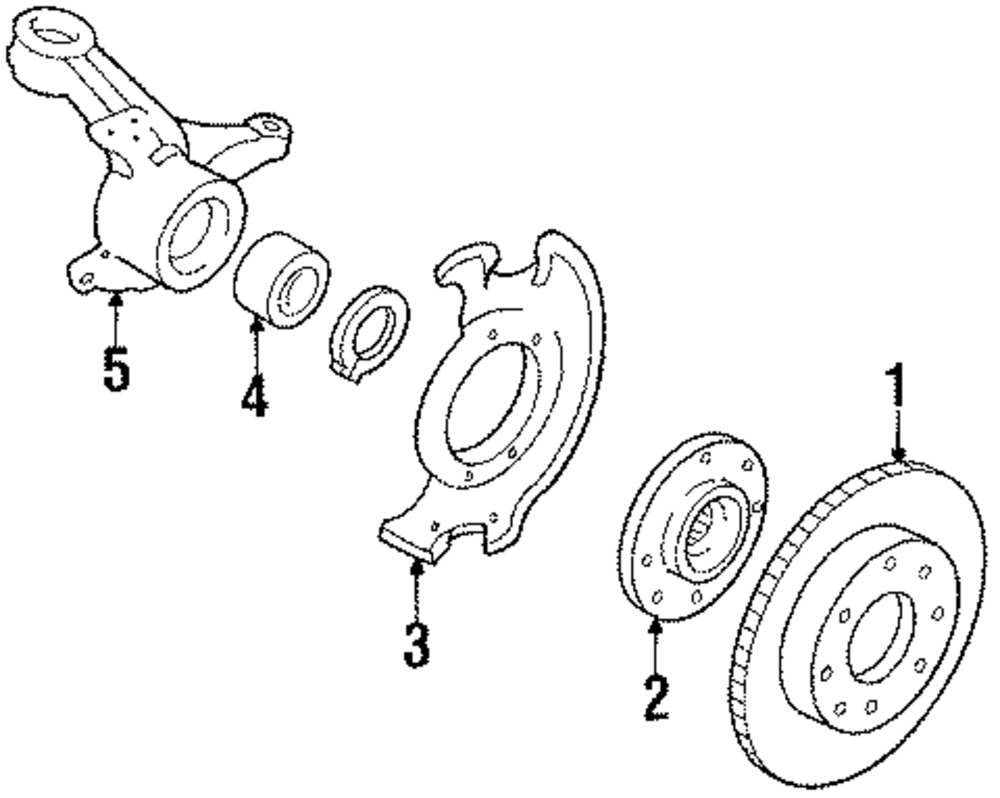 5

4

1

3

2