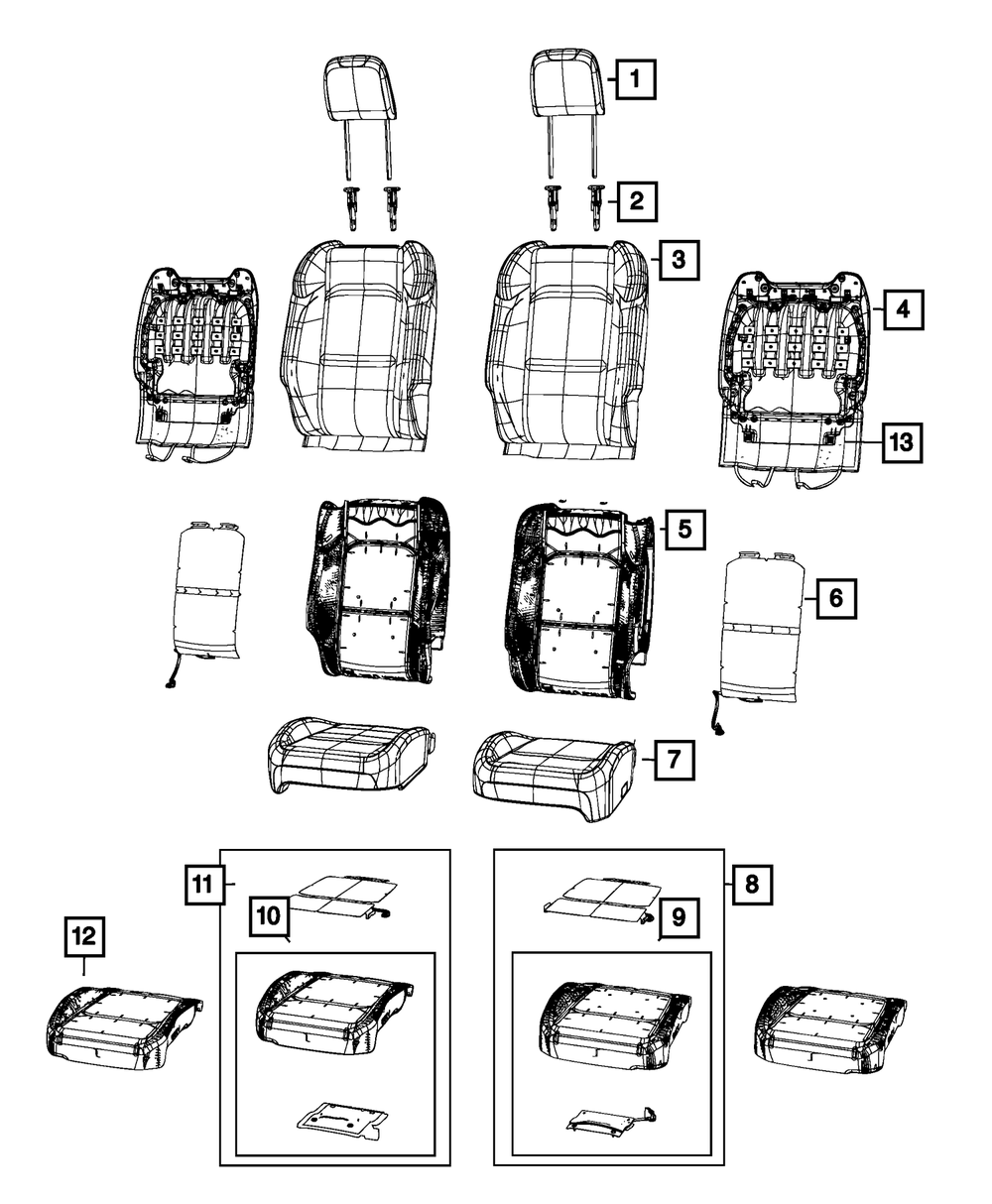 1
2
3
4
13
5
6
7
11
10
8
9
12