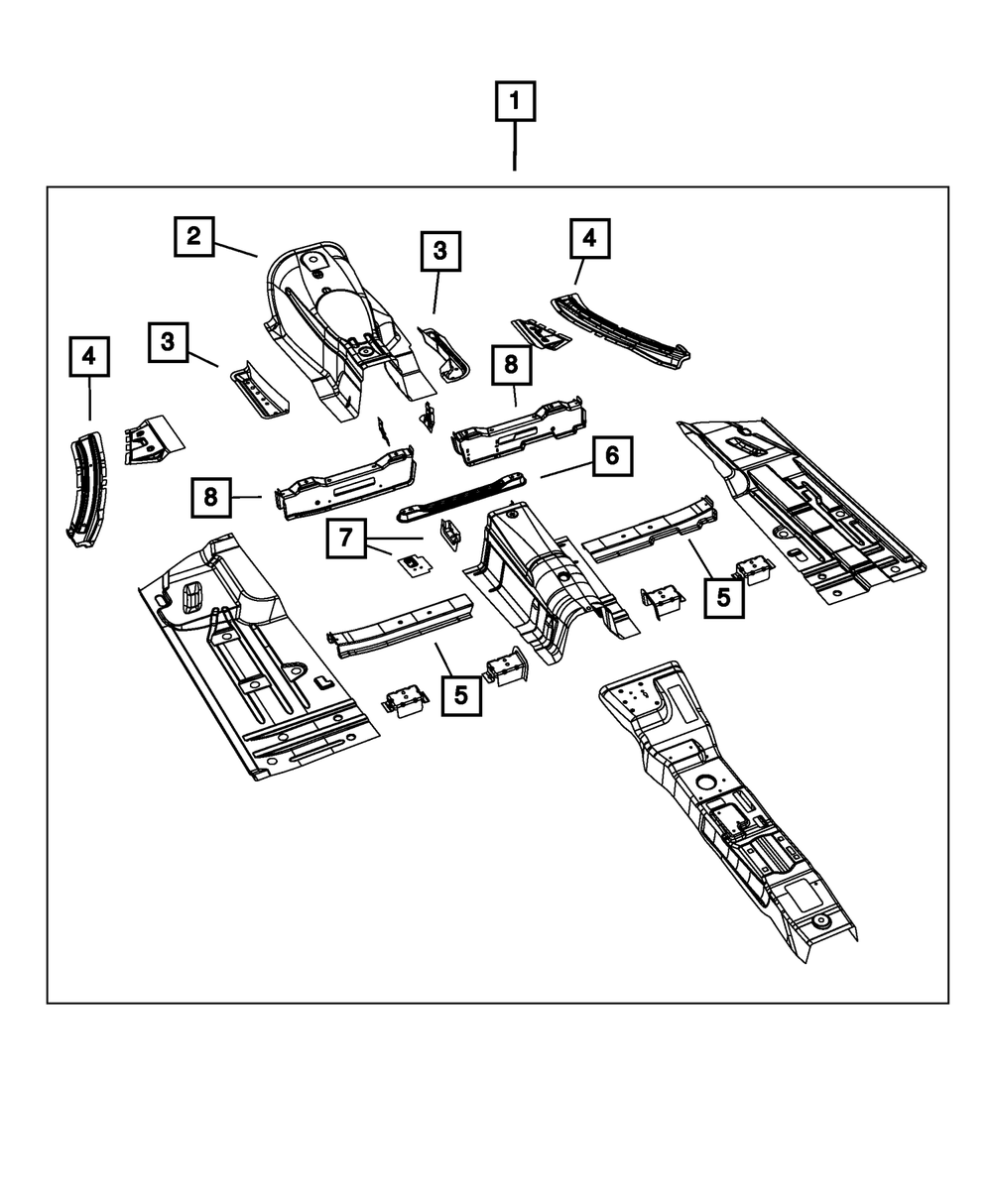 1
2
3
4
3
4
8
8
6
7
5
5