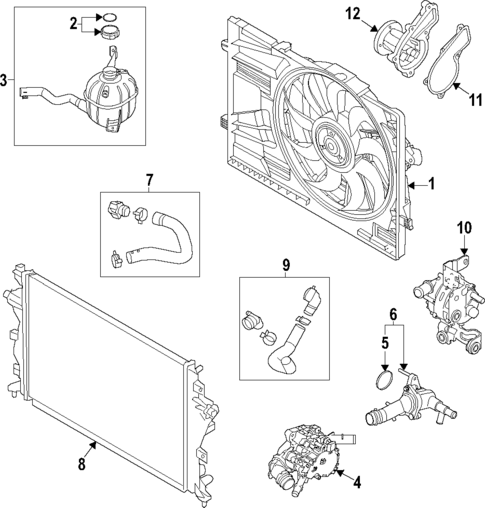 2
3
12
11
1
7
10
9
6
5
8
4