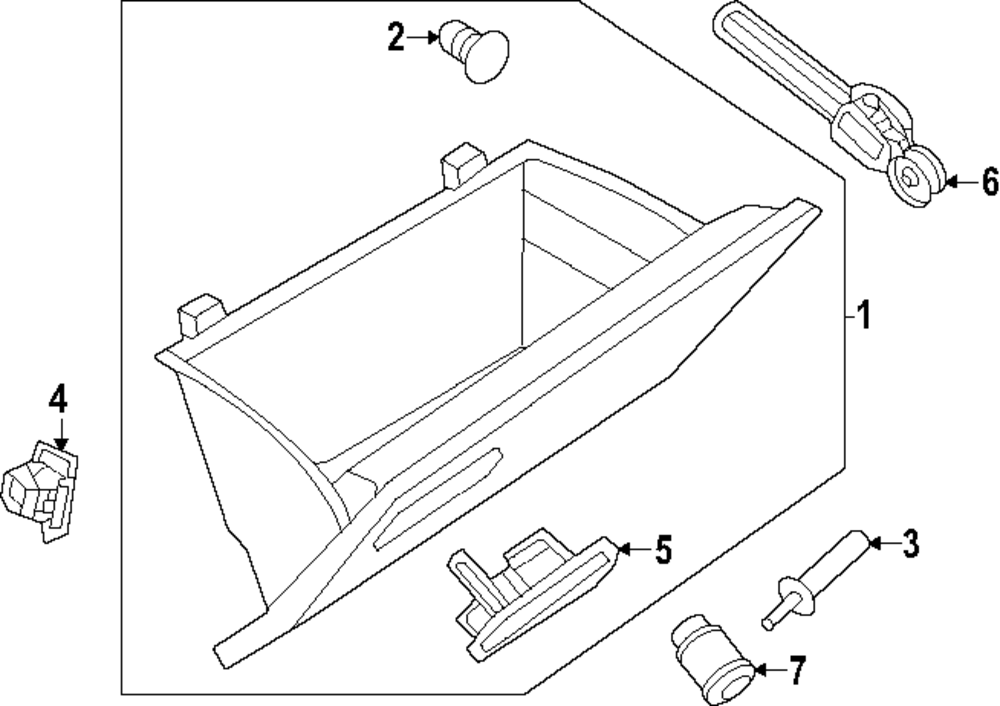 2
6
1
4
5
3
7