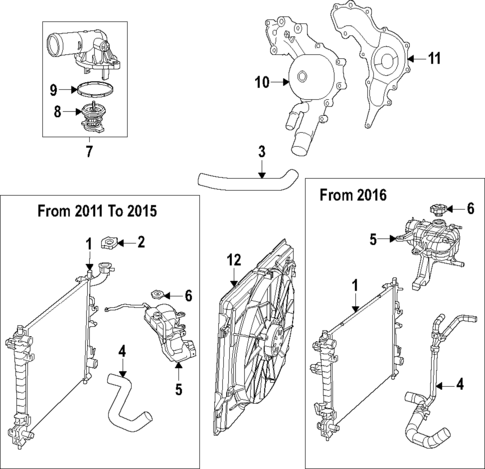 9
8
7
10
11
3
From 2011 To 2015
1
2
6
4
5
12
From 2016
6
5
1
4