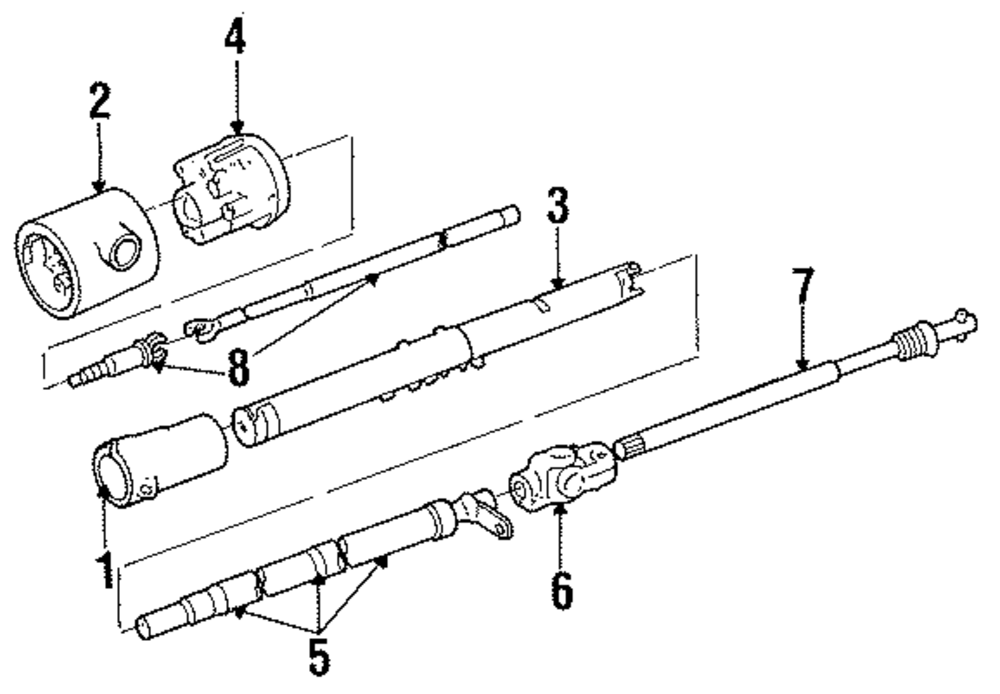 4
2
3
7
8
1
6
5