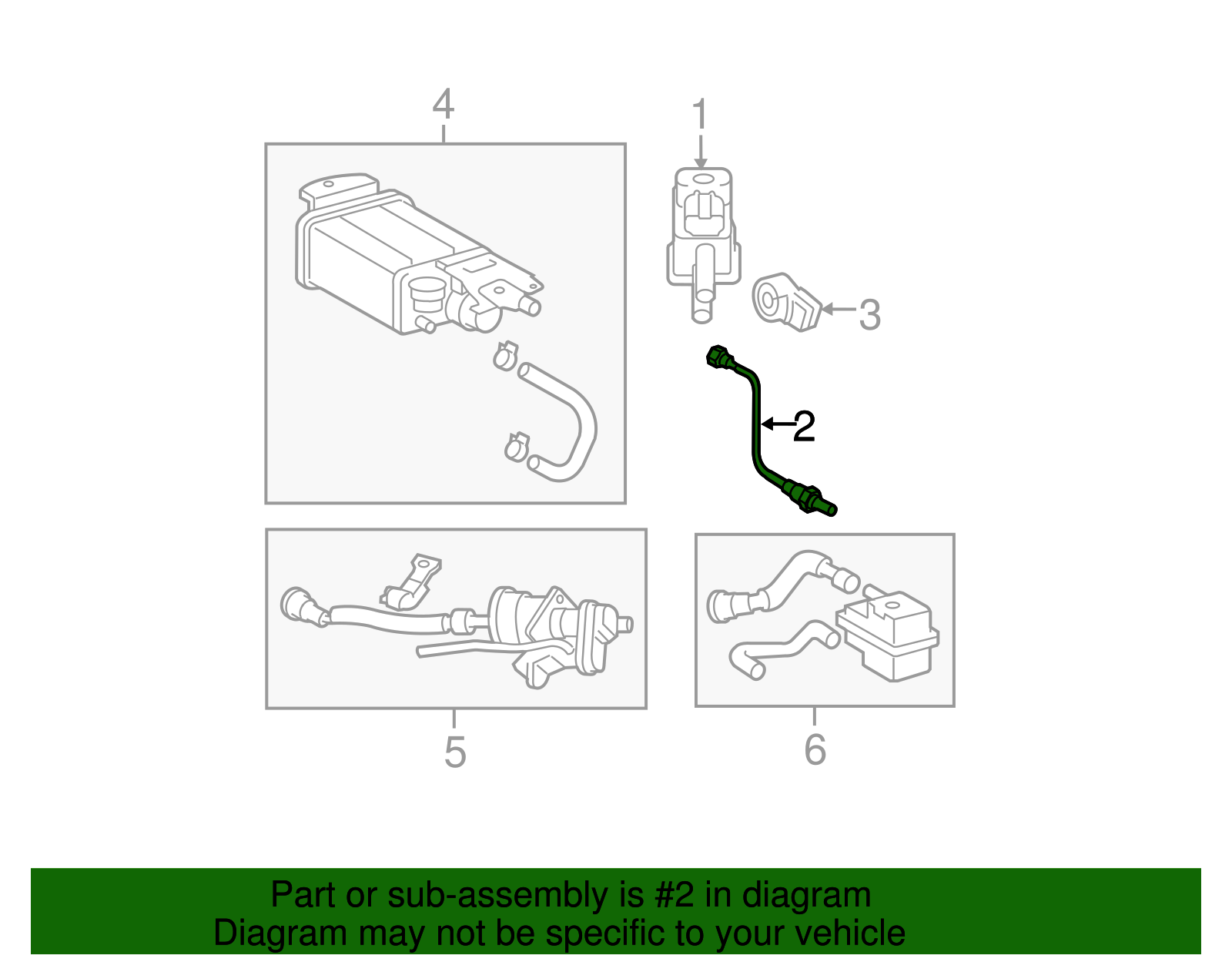 4

1

3

2

5

6

Part or sub-assembly is #2 in diagram
Diagram may not be specific to your vehicle