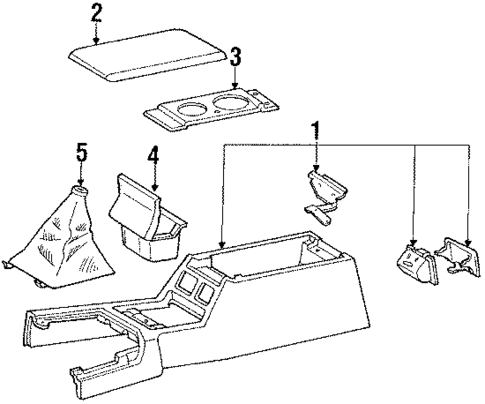 2
3
1
5
4