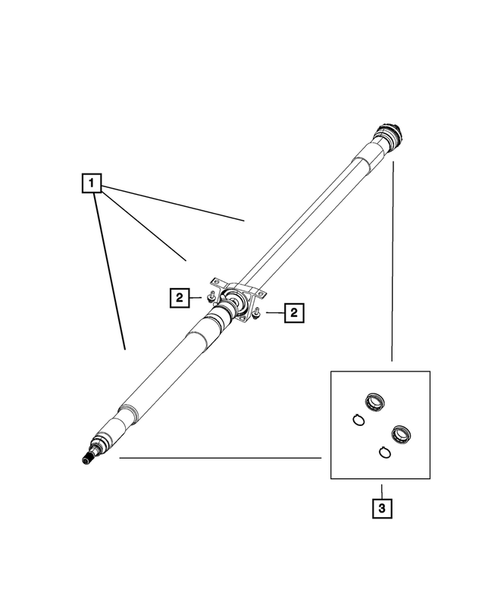 1
2
2
3