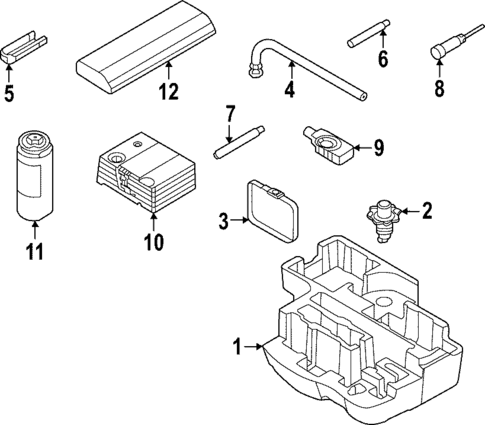 5
12
4
6
8
7
9
11
10
3
2
1