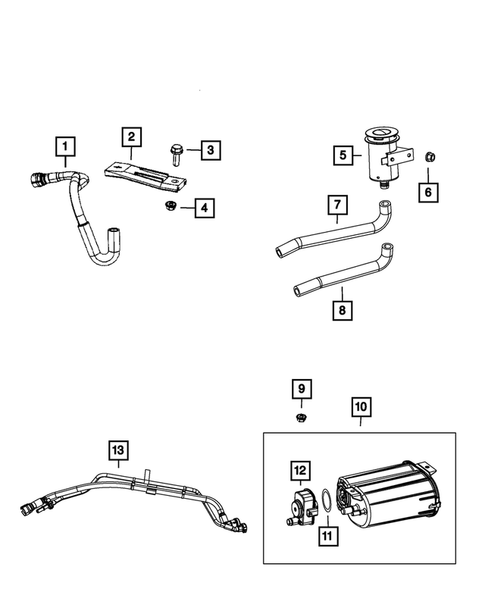 1
2
3
4
5
6
7
8
9
10
13
12
11