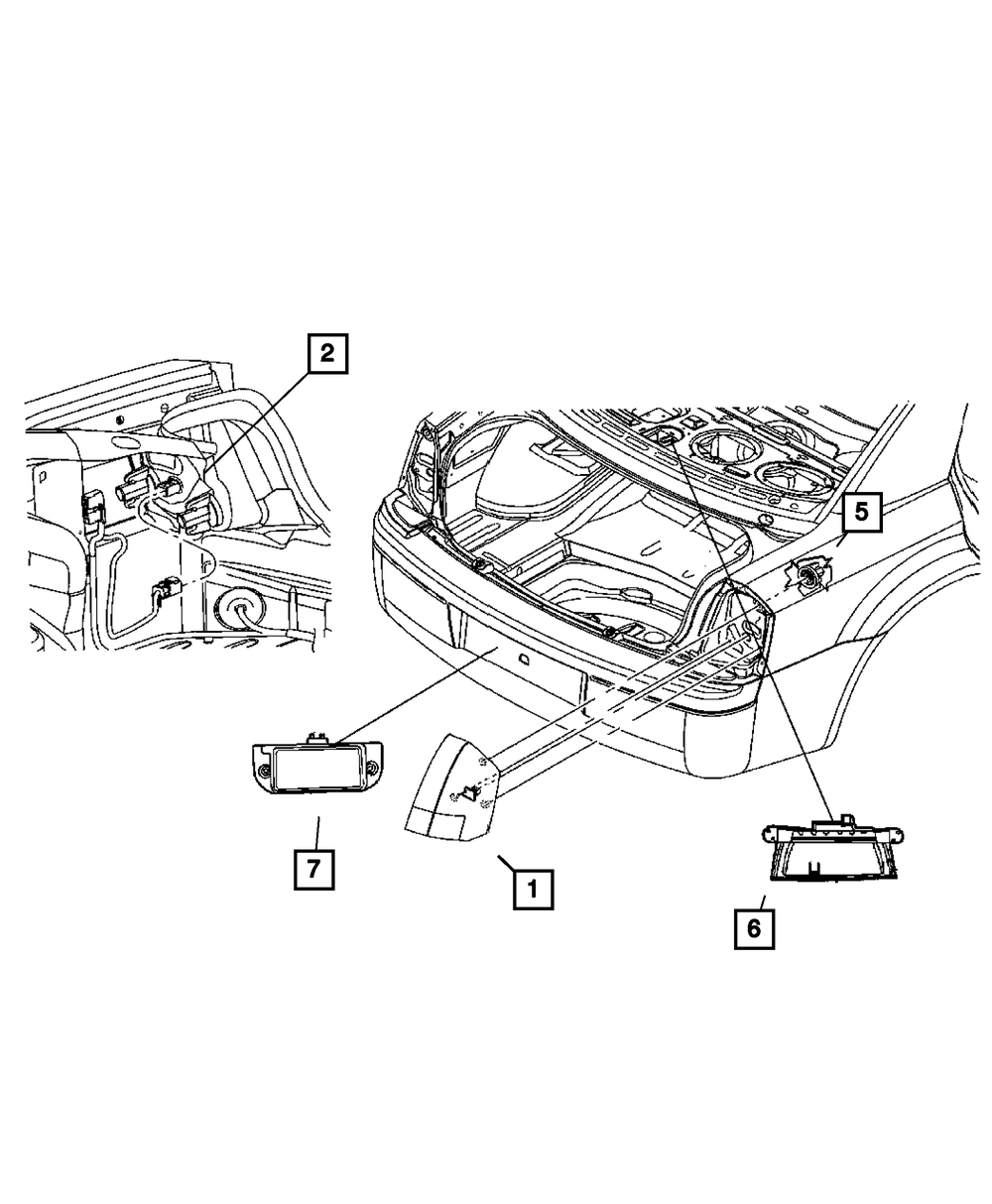 2
5
7
1
6