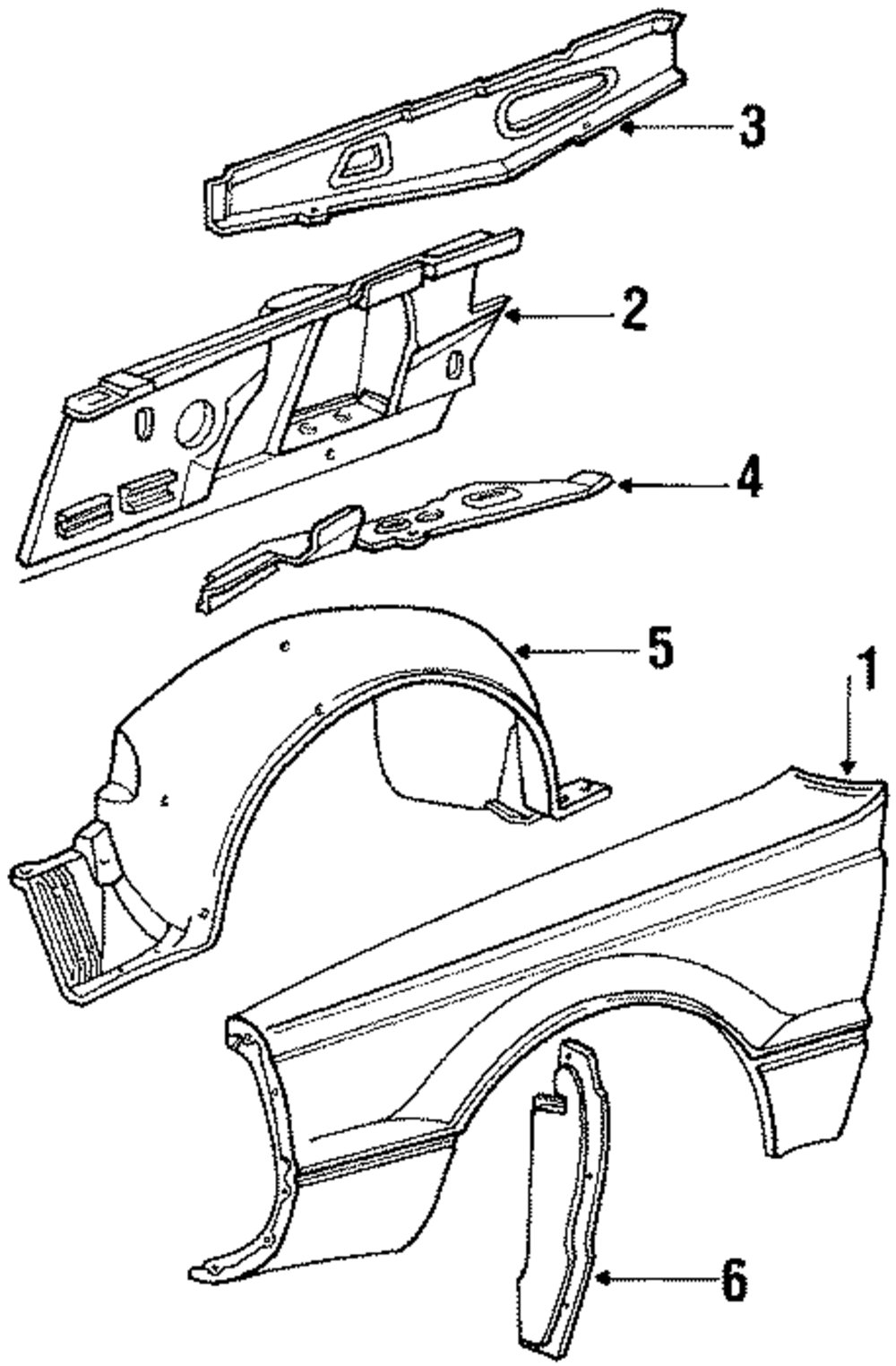 3
2
4
5
1
6