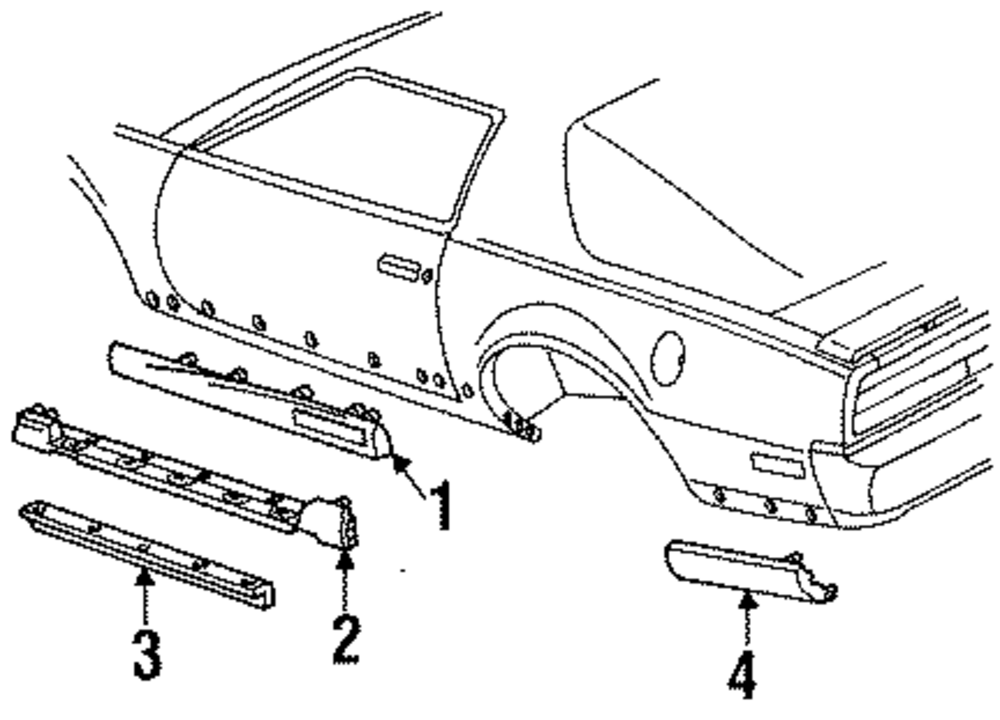 1
2
3
4