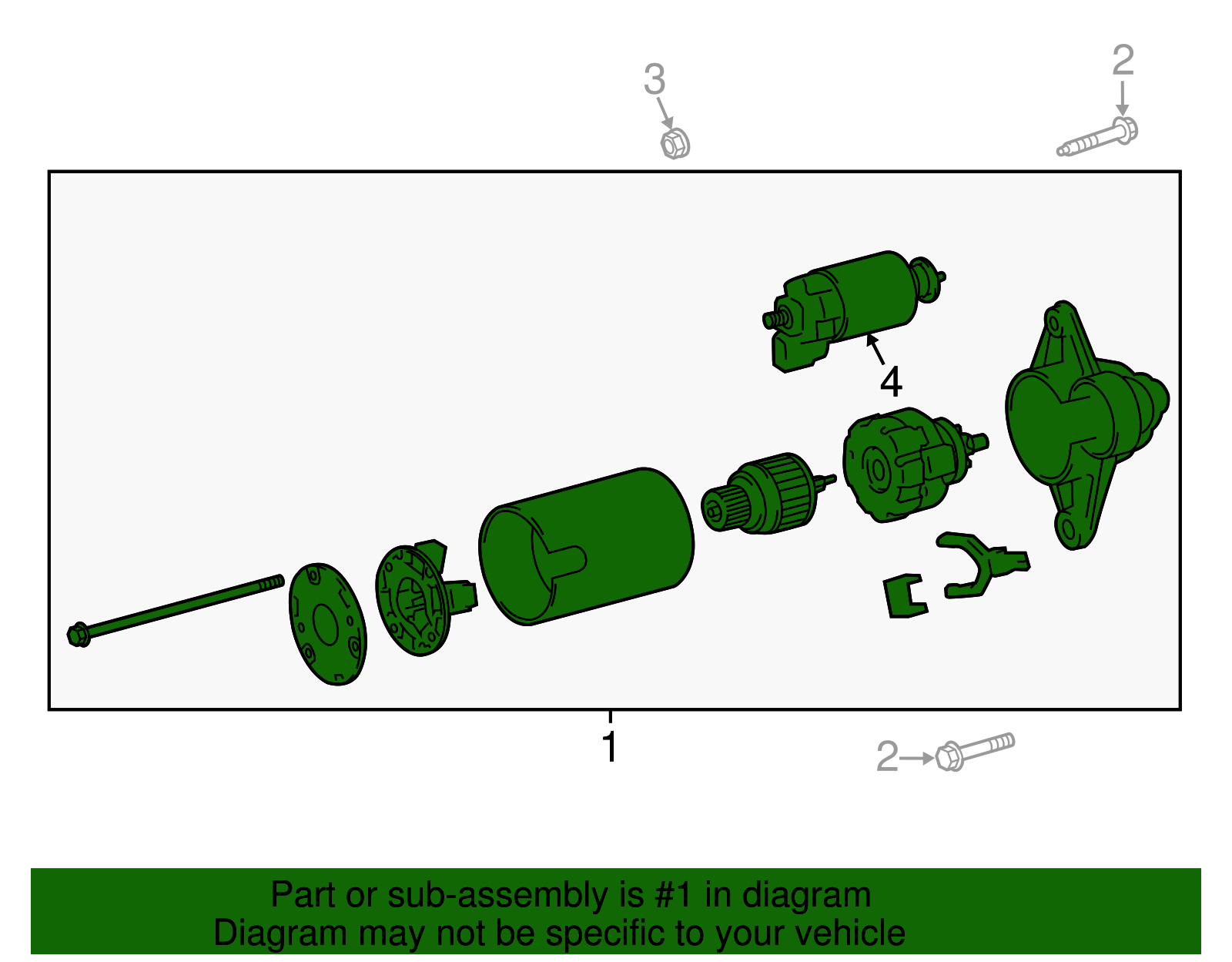 3

2

4

1

2

Part or sub-assembly is #1 in diagram
Diagram may not be specific to your vehicle