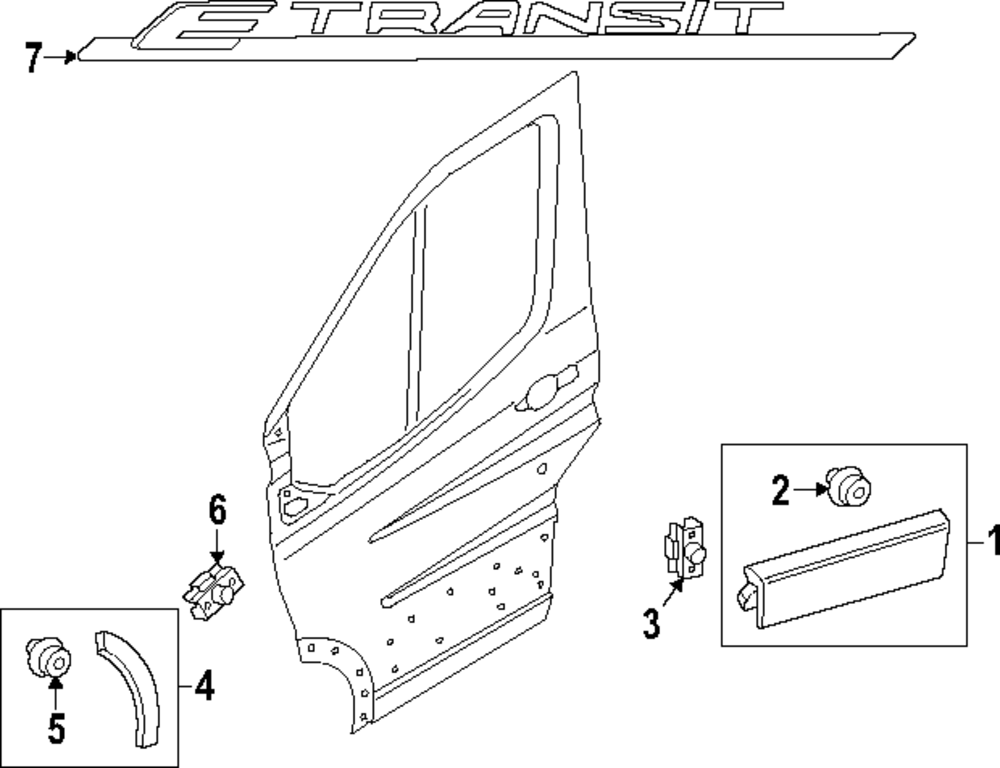 E TRANSIT

7

6

2

1

3

4

5