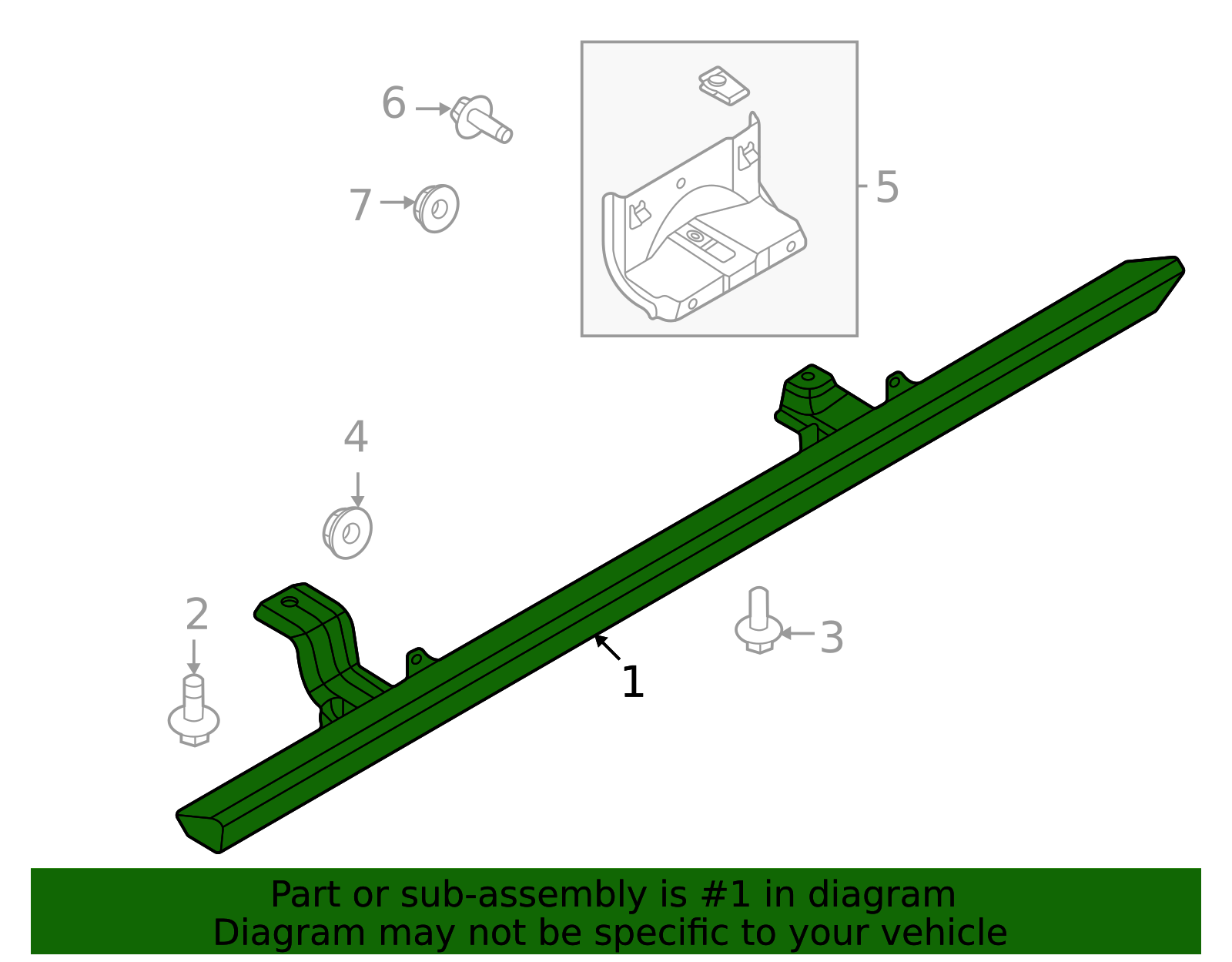 6

7

5

4

2

3

1

Part or sub-assembly is #1 in diagram
Diagram may not be specific to your vehicle