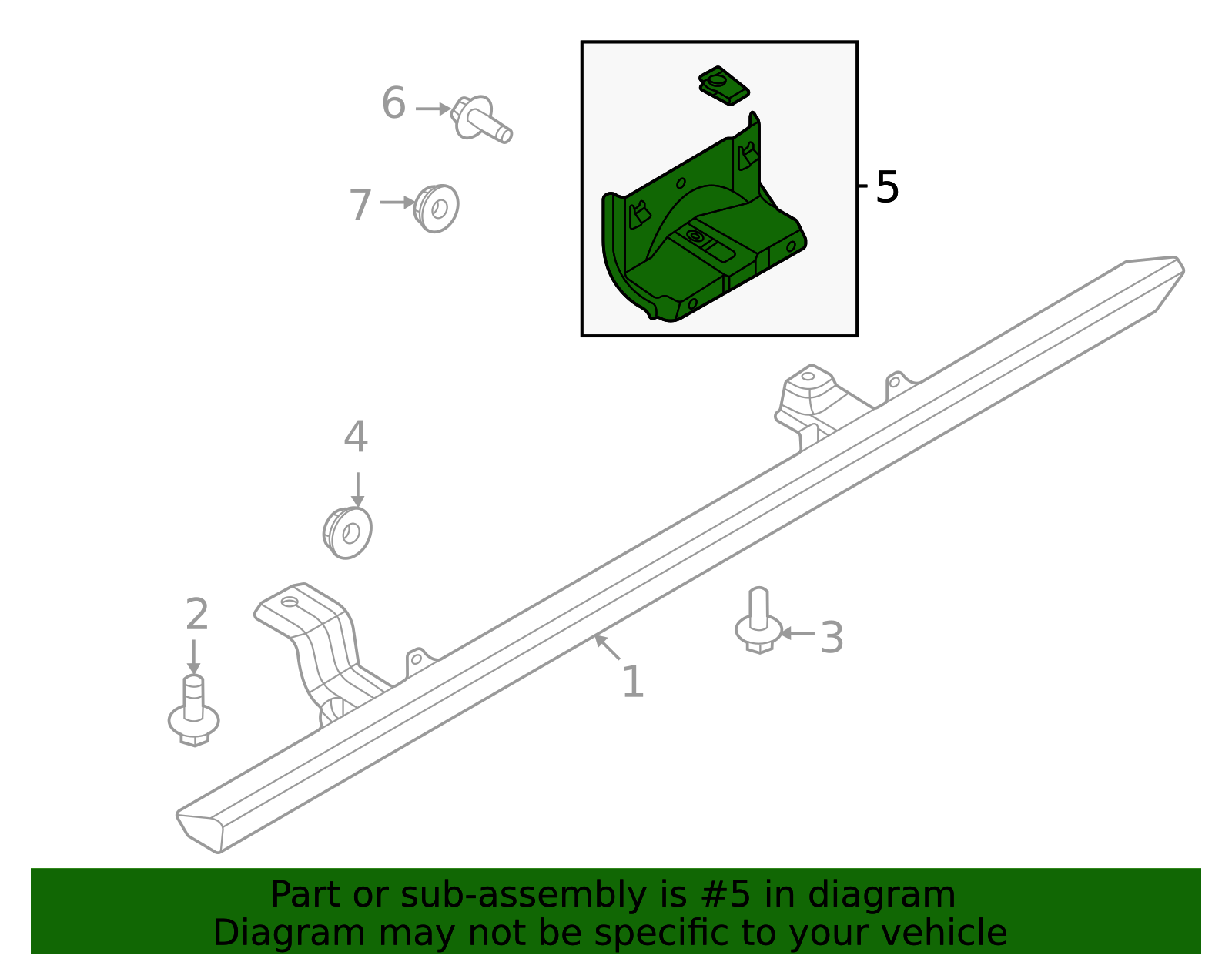 6
7
5
4
2
3
1

Part or sub-assembly is #5 in diagram
Diagram may not be specific to your vehicle