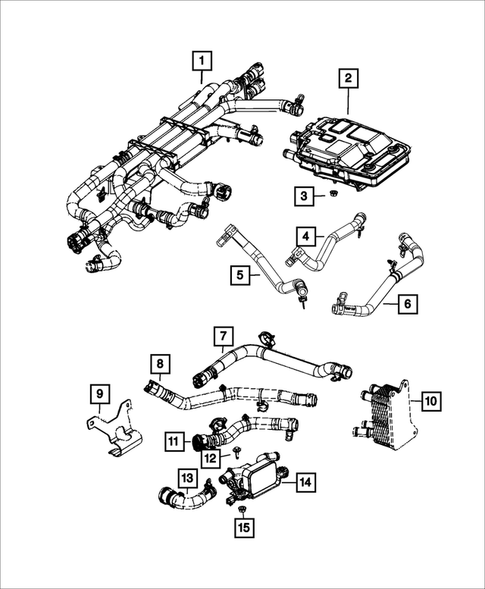 1
2
3
4
5
6
7
8
9
10
11
12
13
14
15