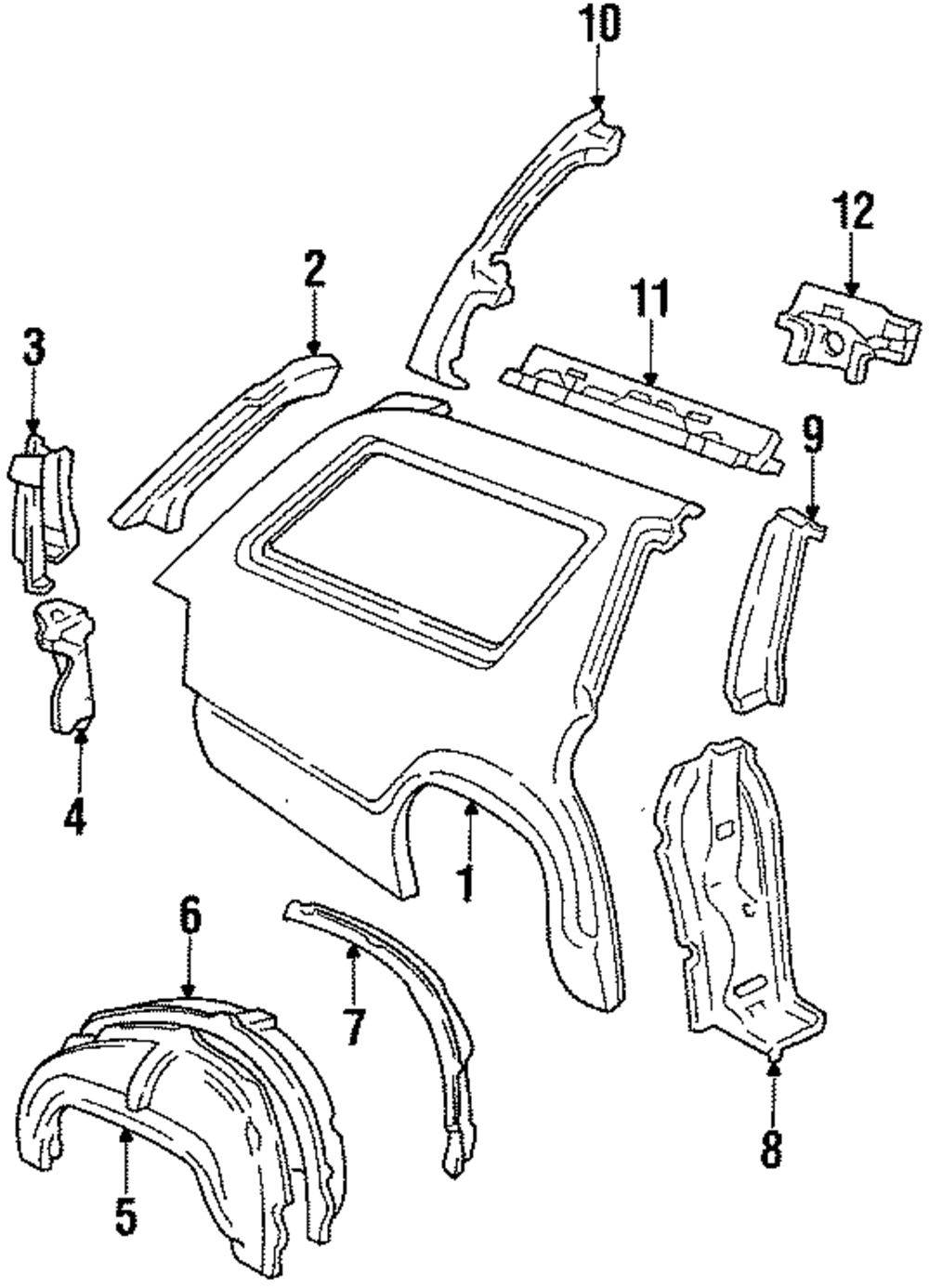 10
12
2
11
3
9
4
1
6
7
8
5