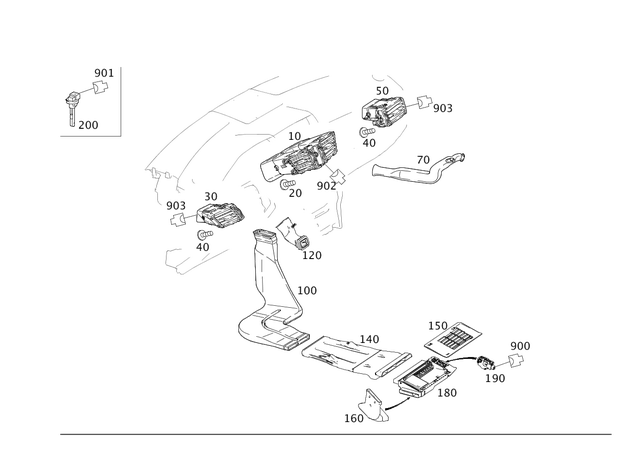 901
200
50
903
10
40
70
20
902
30
903
40
120
100
150
140
900
190
180
160