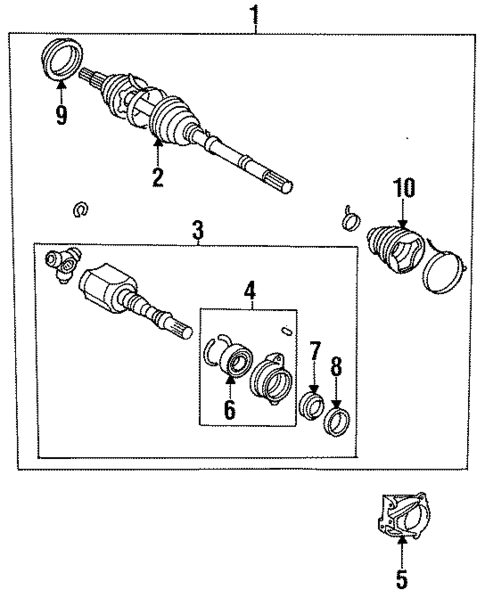 1
9
2
10
3
4
7
8
6
5