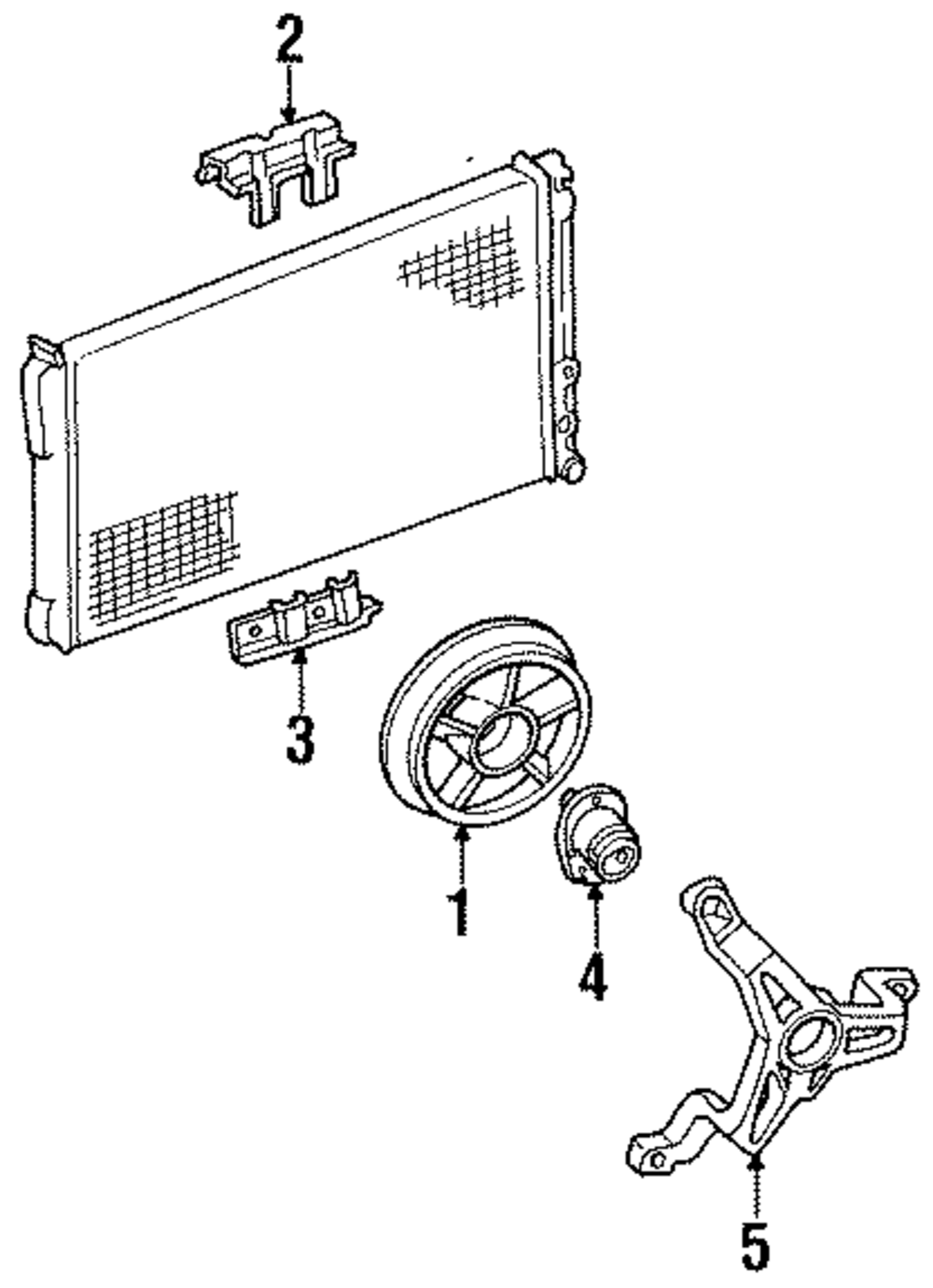 2
3
1
4
5