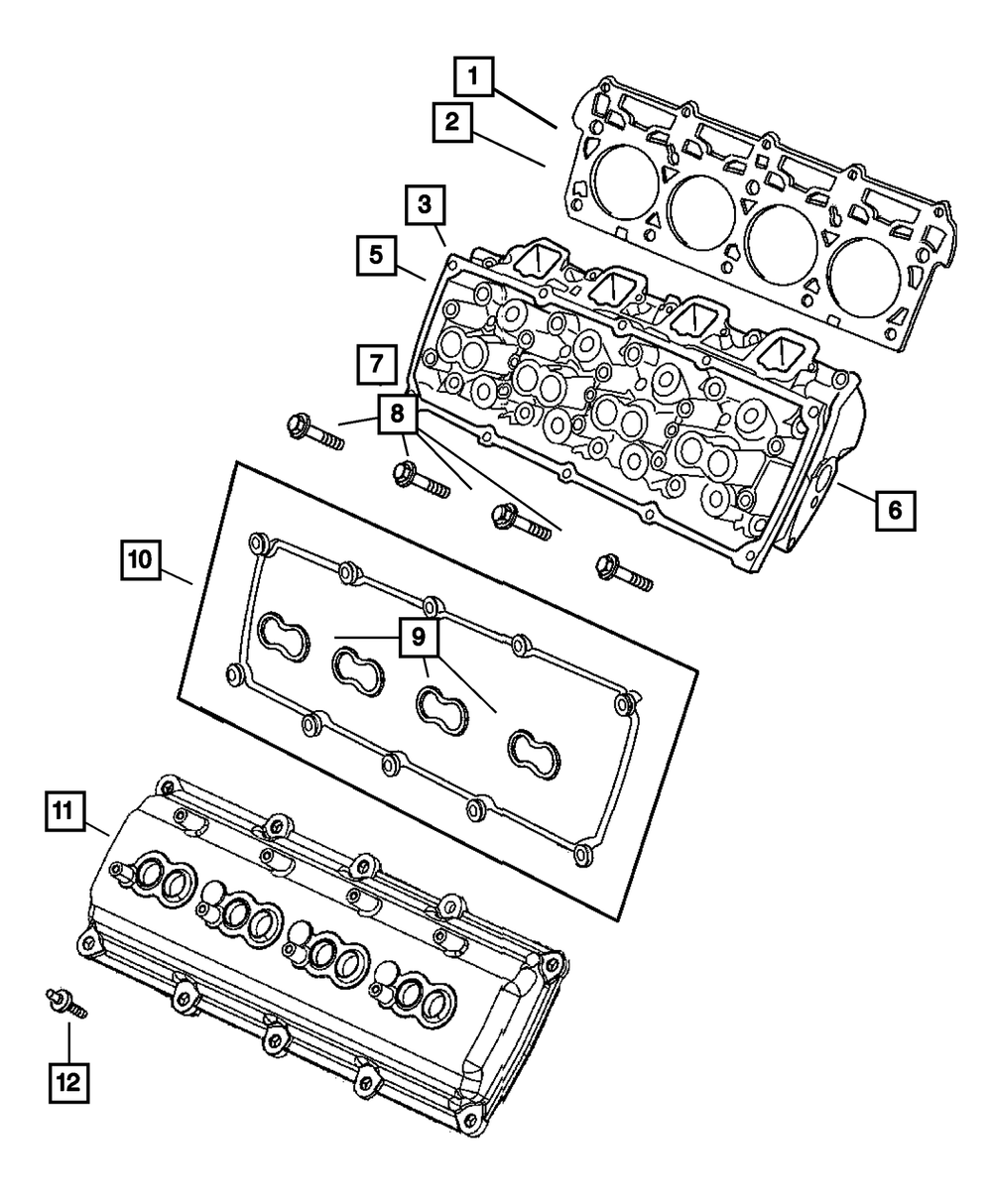 1
2
3
5
7
8
6
10
9
11
12