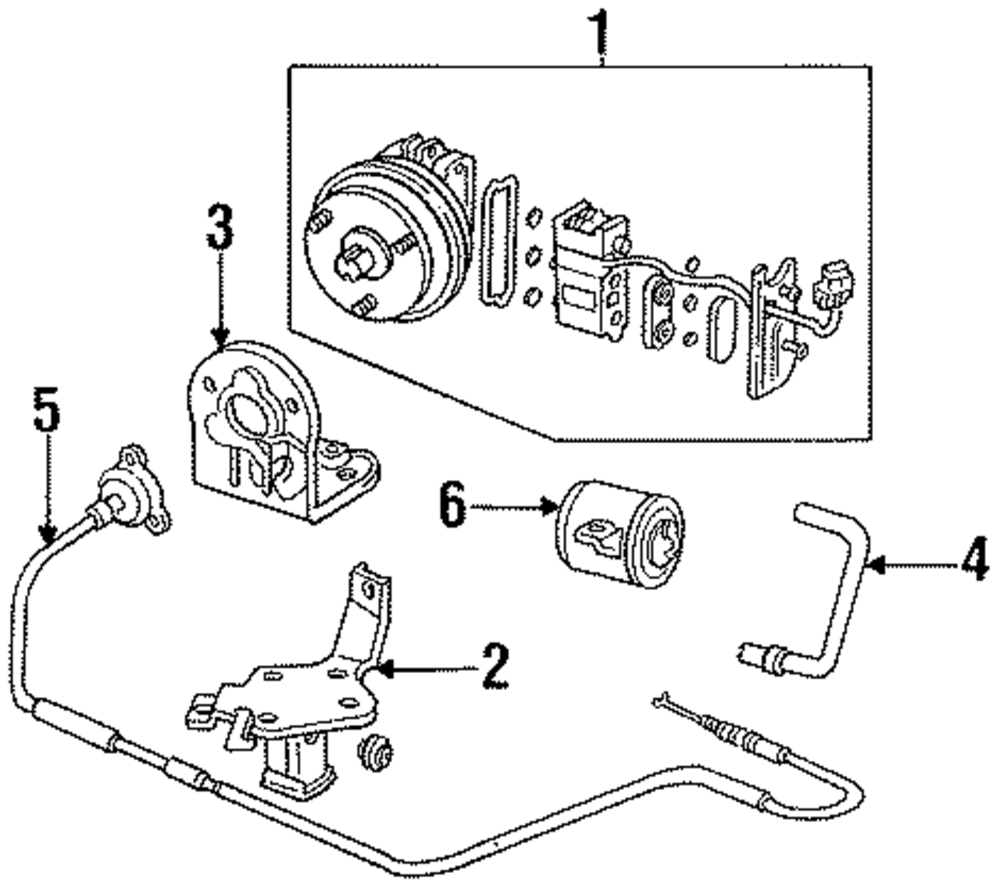 1
3
5
6
4
2