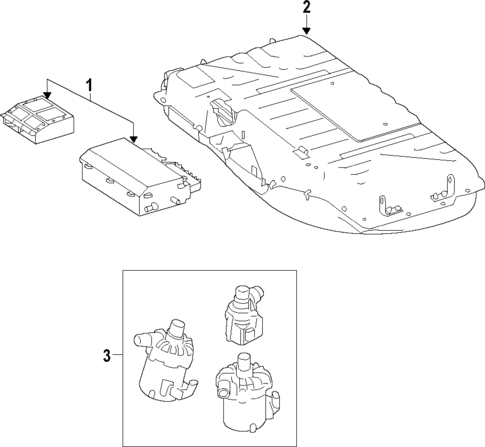 2

1

3