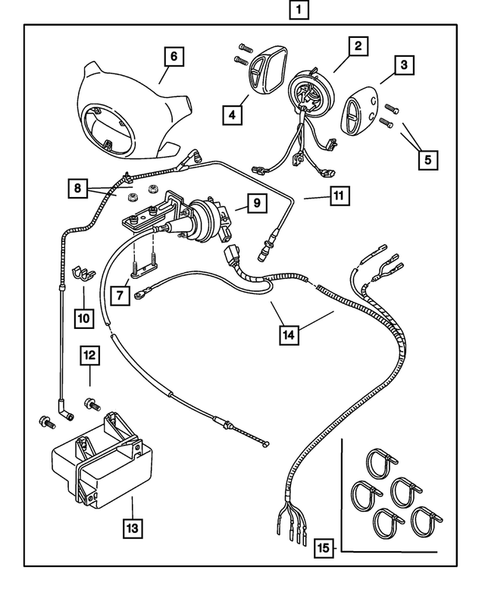 1
6
2
3
4
5
8
9
11
7
10
14
12
13
15