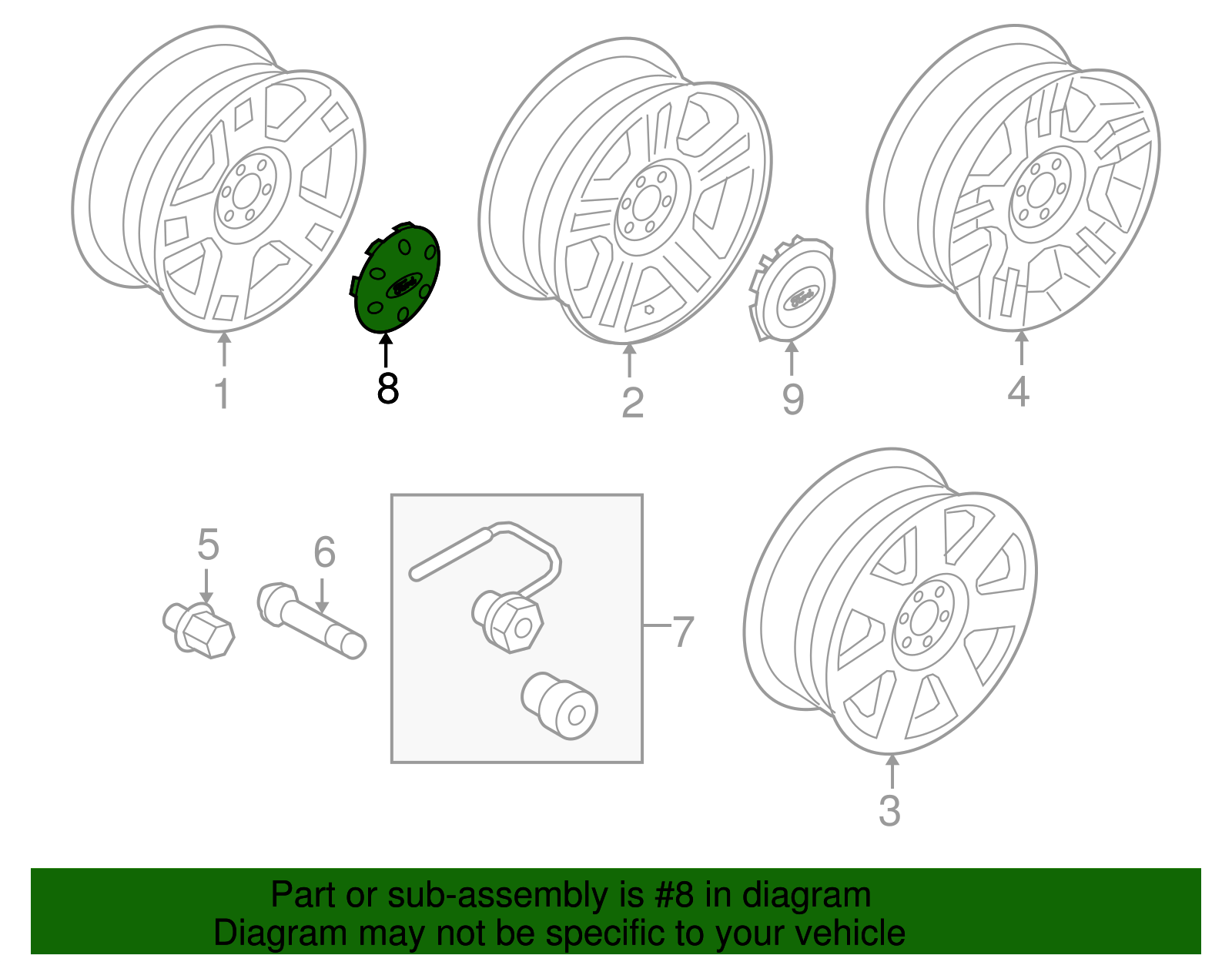 1
8
2
9
4
5
6
7
3

Part or sub-assembly is #8 in diagram
Diagram may not be specific to your vehicle