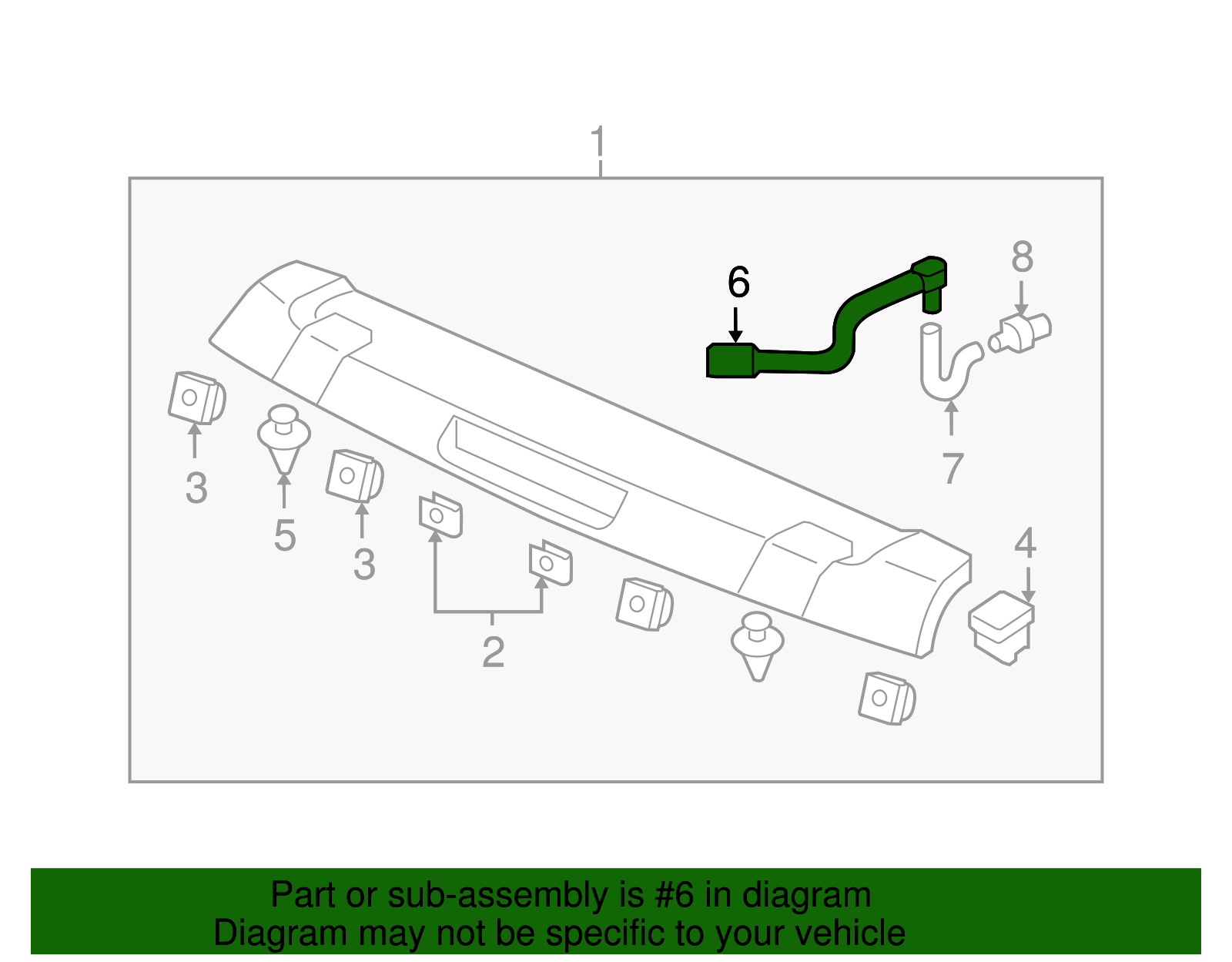 1

6

8

7

3

5

3

2

4

Part or sub-assembly is #6 in diagram
Diagram may not be specific to your vehicle