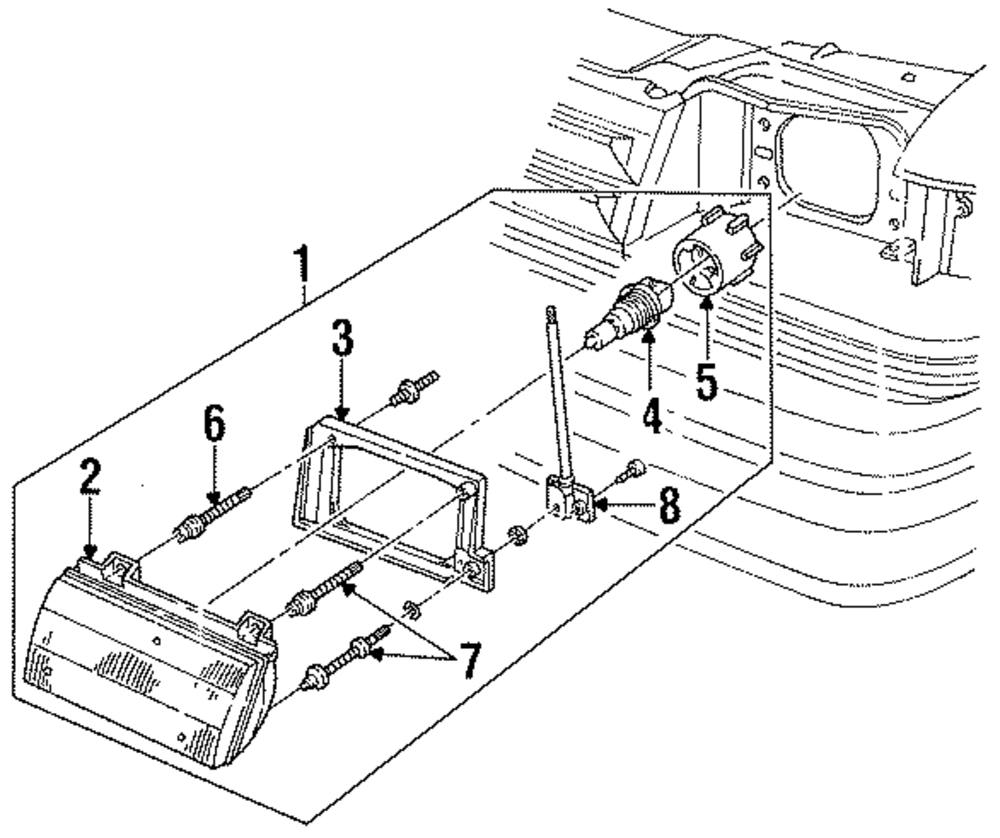 1
3
6
2
4
5
8
7