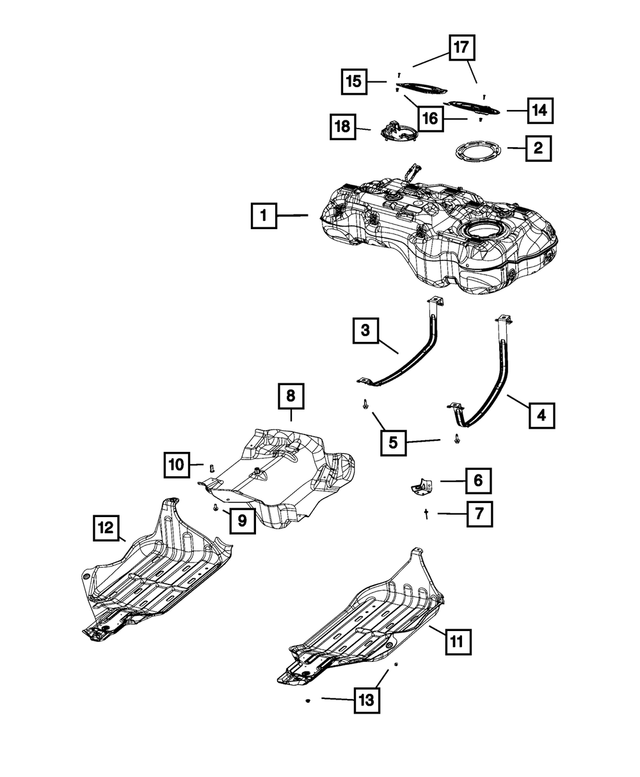 17
15
14
16
18
2
1
3
4
8
5
10
6
9
7
12
11
13