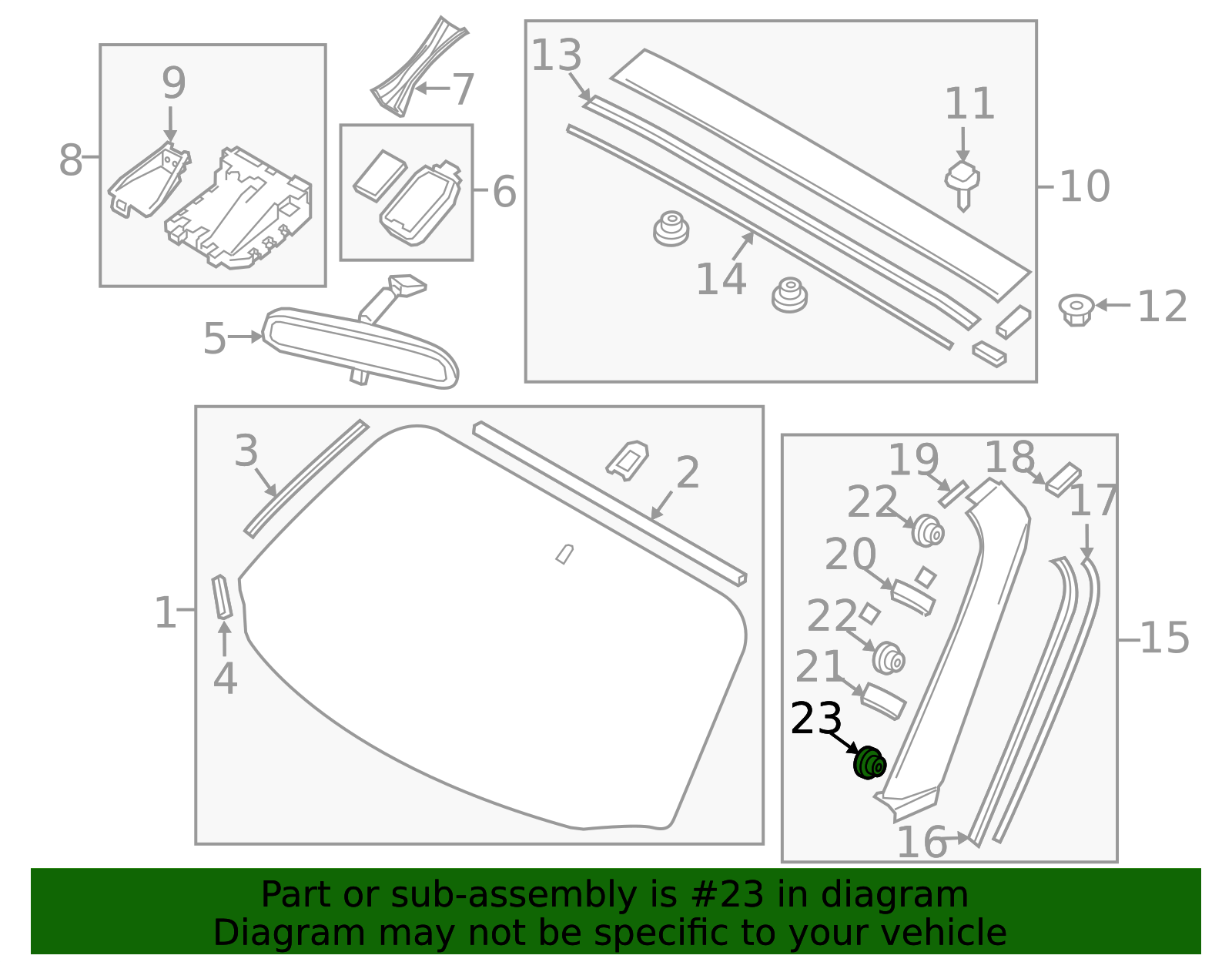 9
8
7
6
13
11
10
14
12
5
3
2
1
4
19
18
22
17
20
22
15
21
23
16

Part or sub-assembly is #23 in diagram
Diagram may not be specific to your vehicle