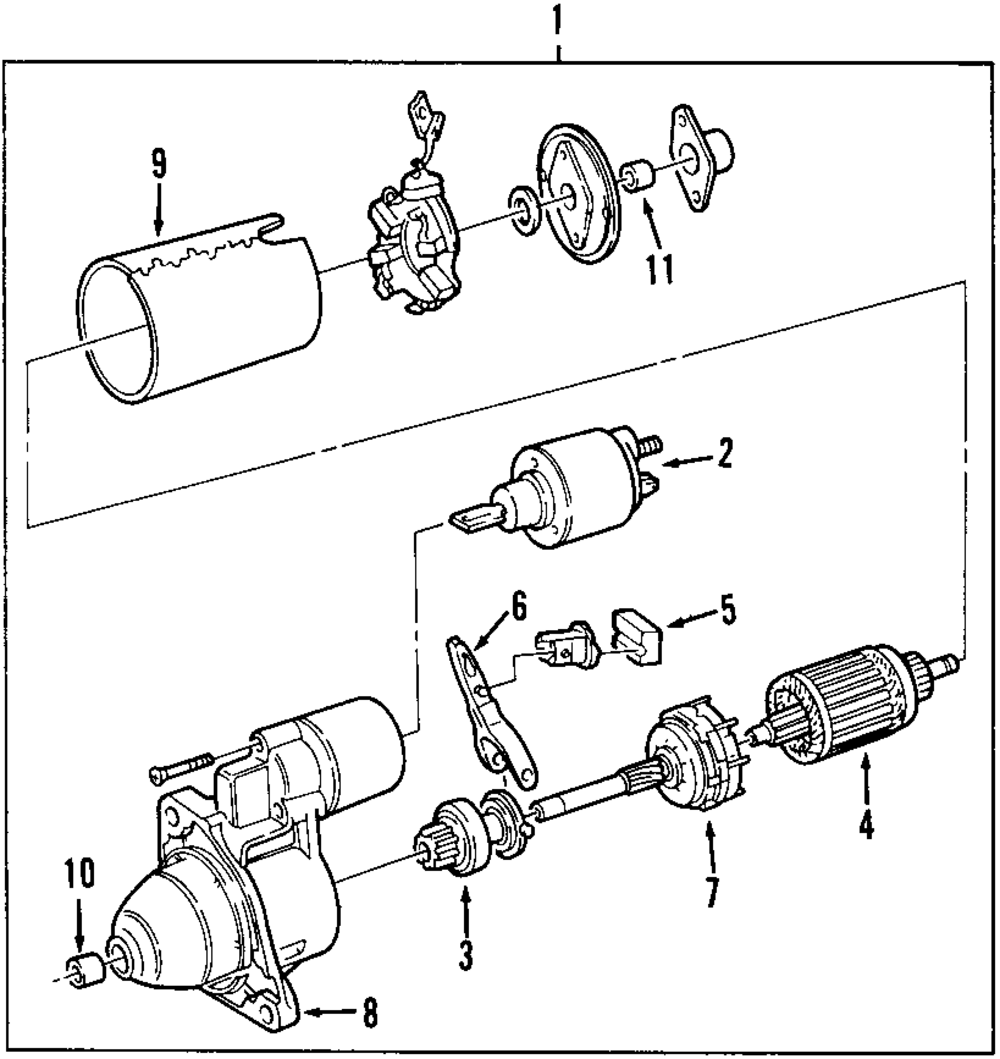 1
9
11
2
6
5
4
7
10
3
8