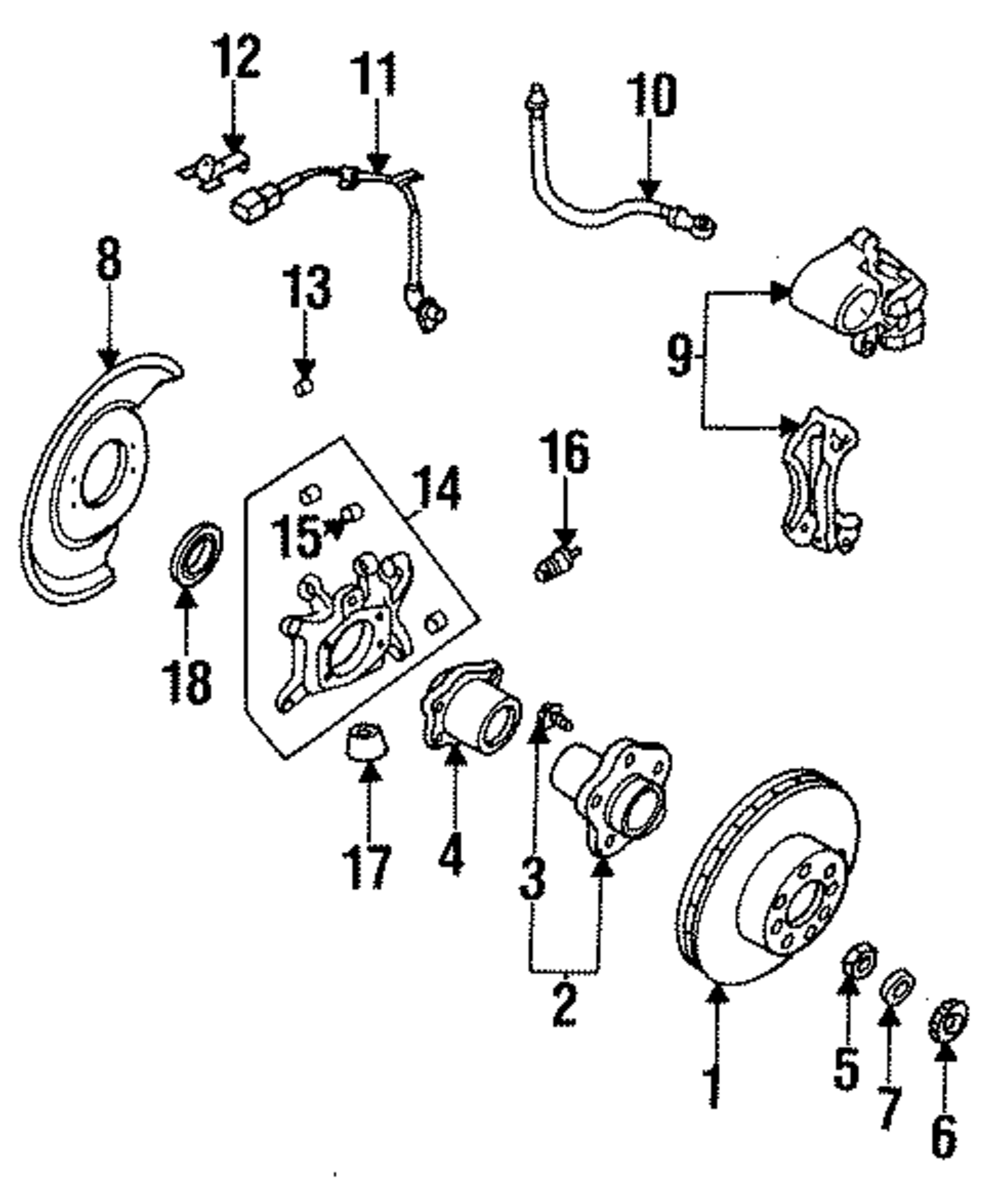 12
11
10
8
13
9
16
14
15
18
17
4
3
2
1
5
7
6